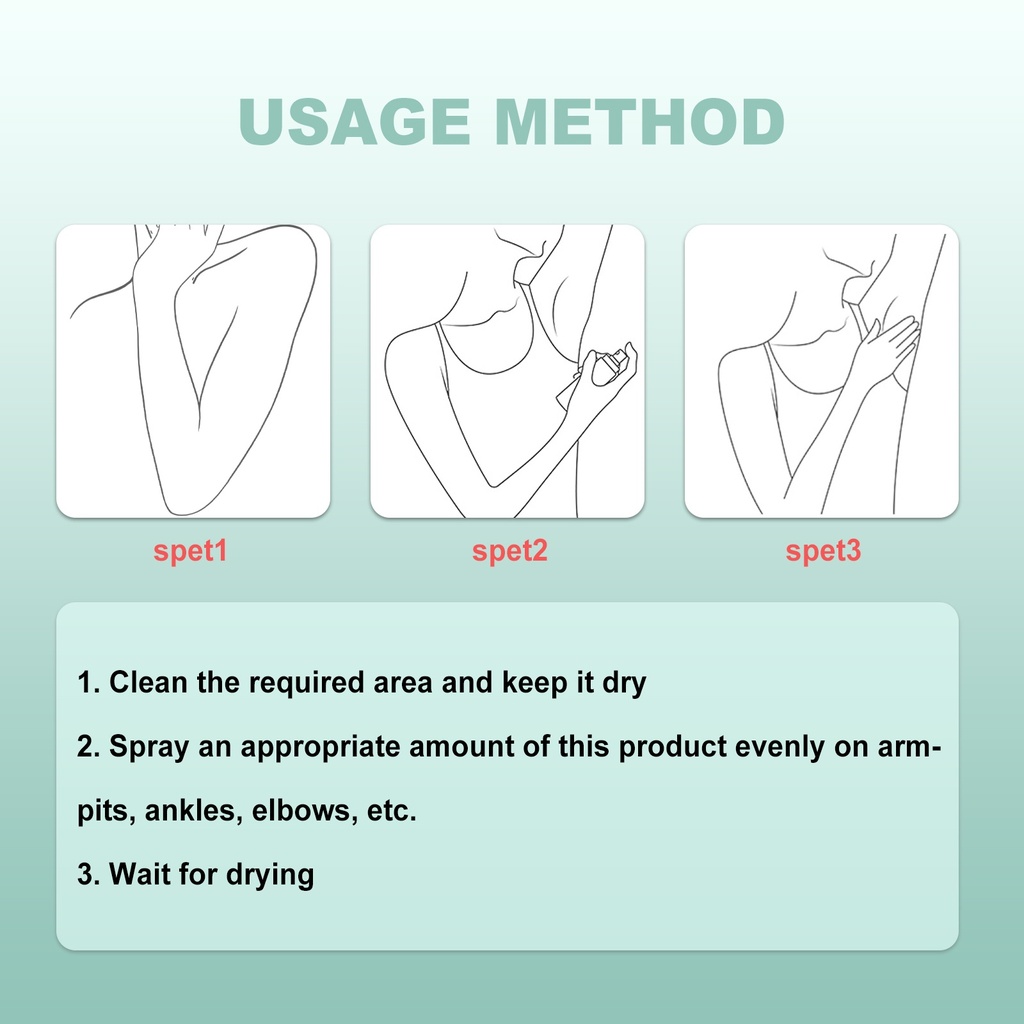 USAGE METHOD

spet1

spet2

spet3

1. Clean the required area and keep it dry

2. Spray an appropriate amount of this product evenly on armpits, ankles, elbows, etc.

3. Wait for drying