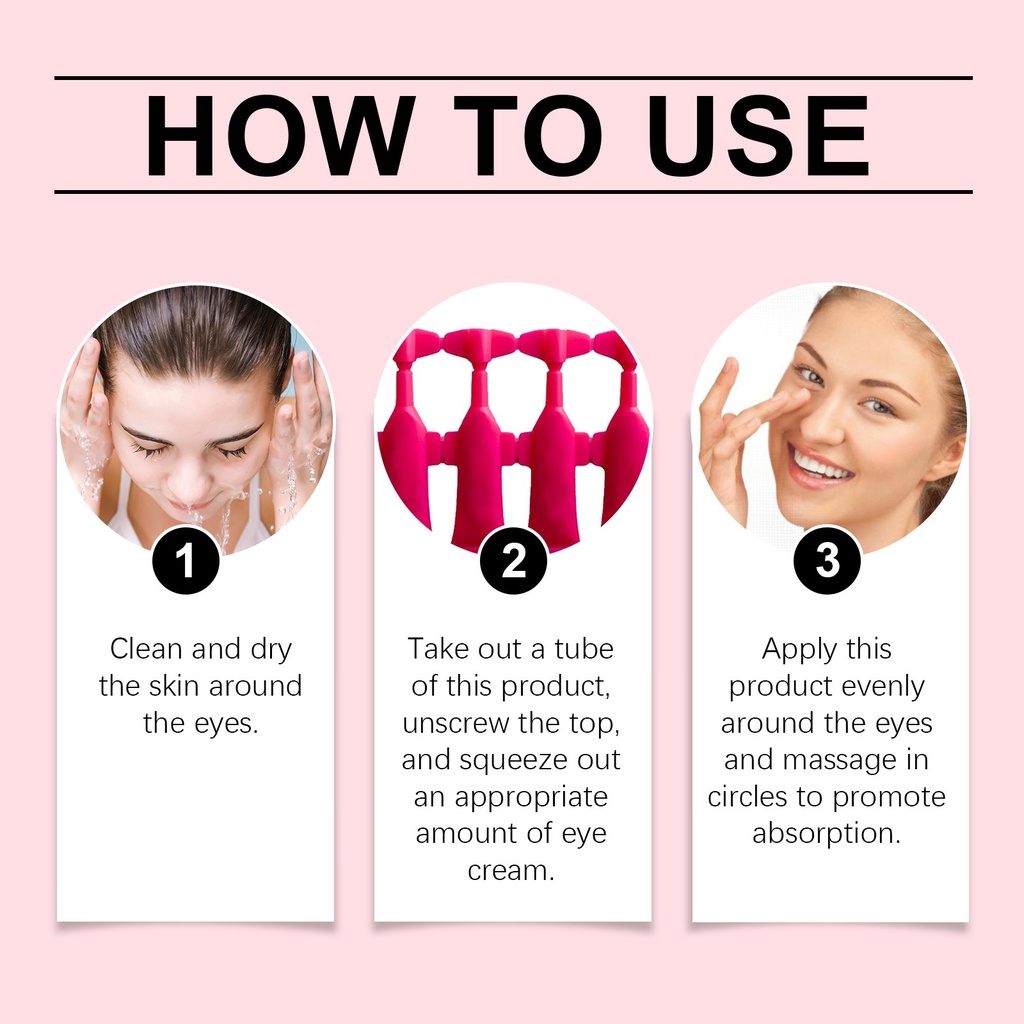 HOW TO USE

1

Clean and dry the skin around the eyes.

2

Take out a tube of this product, unscrew the top, and squeeze out an appropriate amount of eye cream.

3

Apply this product evenly around the eyes and massage in circles to promote absorption.