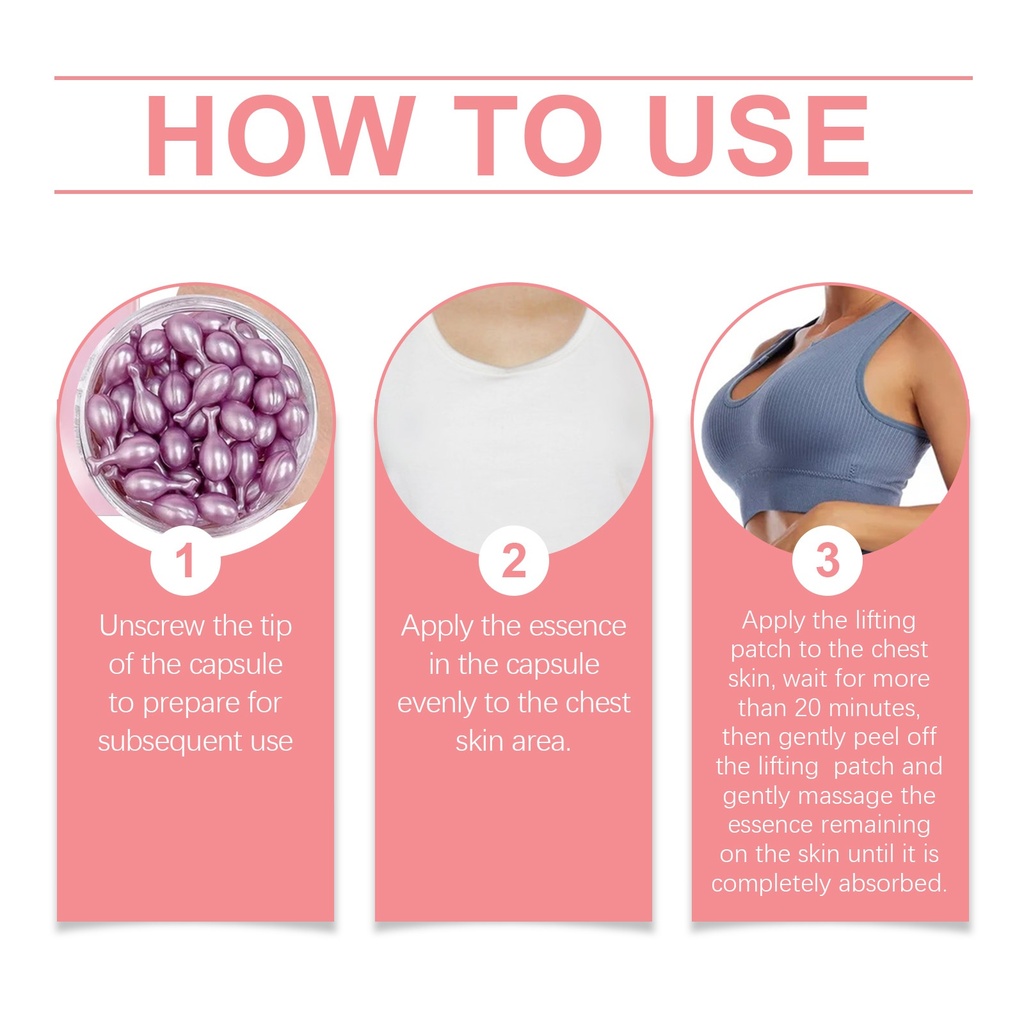 HOW TO USE

1

Unscrew the tip of the capsule to prepare for subsequent use

2

Apply the essence in the capsule evenly to the chest skin area.

3

Apply the lifting patch to the chest skin, wait for more than 20 minutes, then gently peel off the lifting patch and gently massage the essence remaining on the skin until it is completely absorbed.