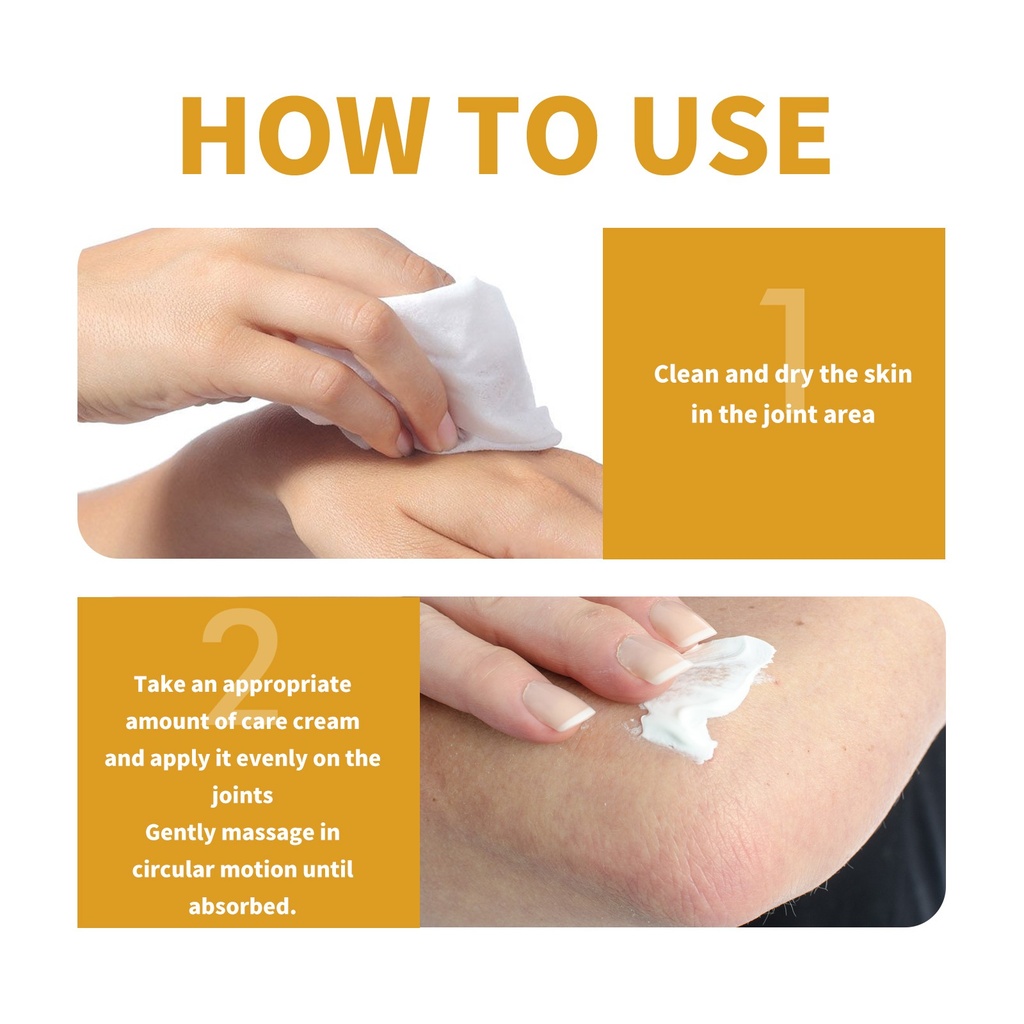 HOW TO USE

1

Clean and dry the skin in the joint area

2

Take an appropriate amount of care cream and apply it evenly on the joints
Gently massage in circular motion until absorbed.