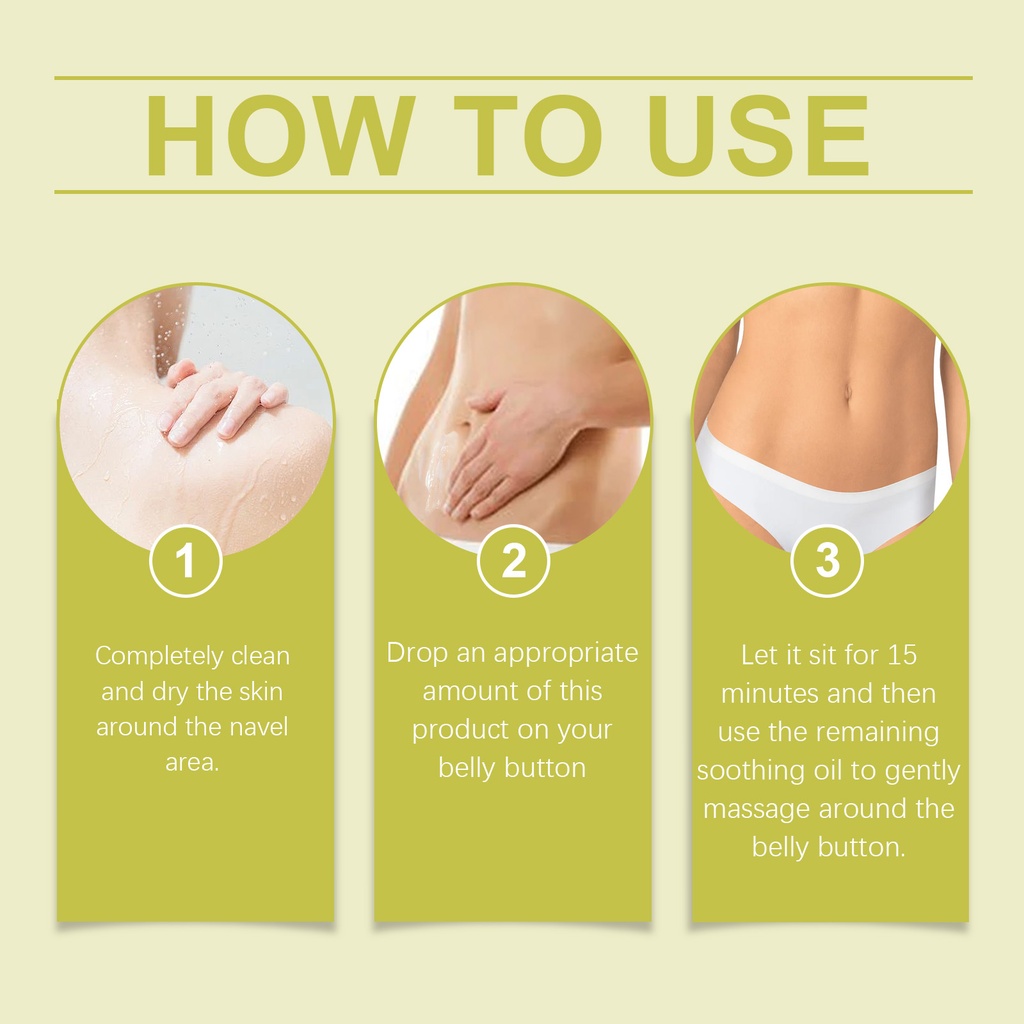 HOW TO USE

1

Completely clean and dry the skin around the navel area.

2

Drop an appropriate amount of this product on your belly button

3

Let it sit for 15 minutes and then use the remaining soothing oil to gently massage around the belly button.