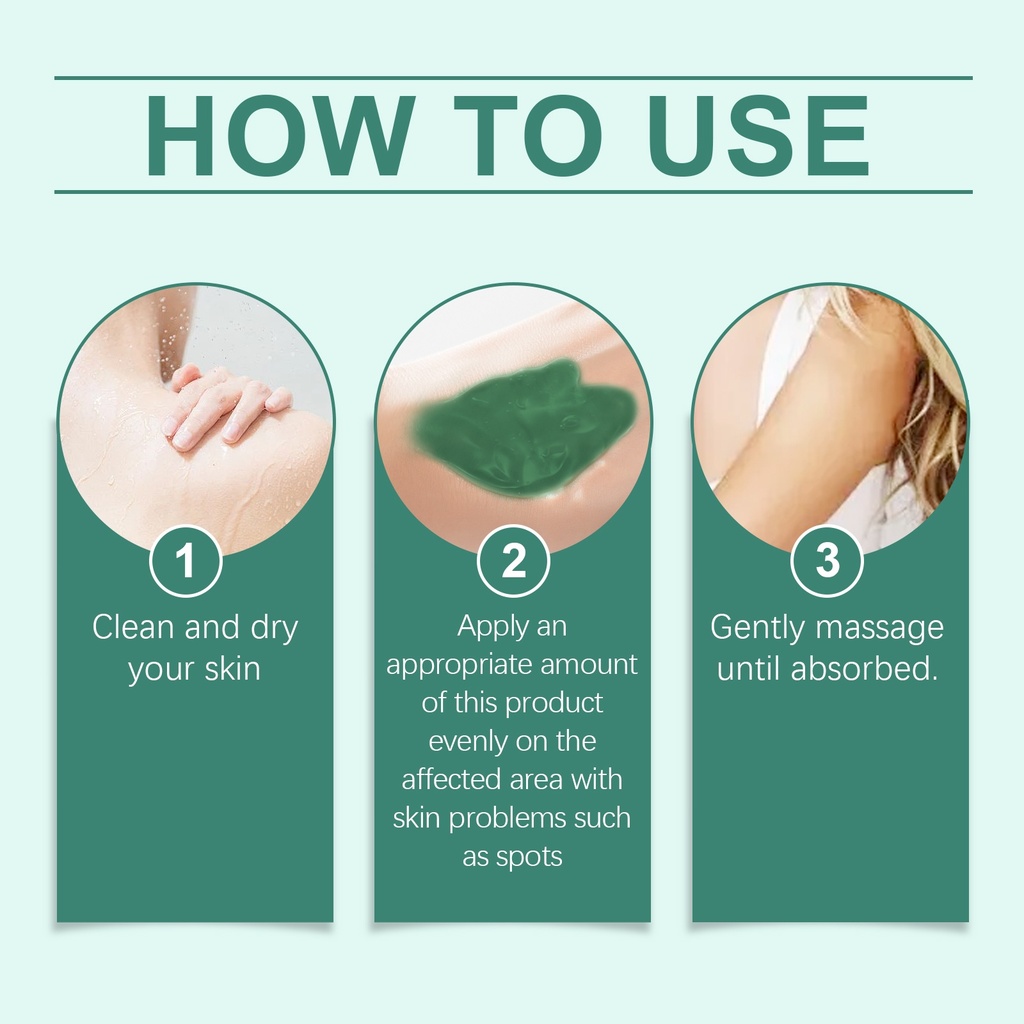 HOW TO USE

1
Clean and dry your skin

2
Apply an appropriate amount of this product evenly on the affected area with skin problems such as spots

3
Gently massage until absorbed.