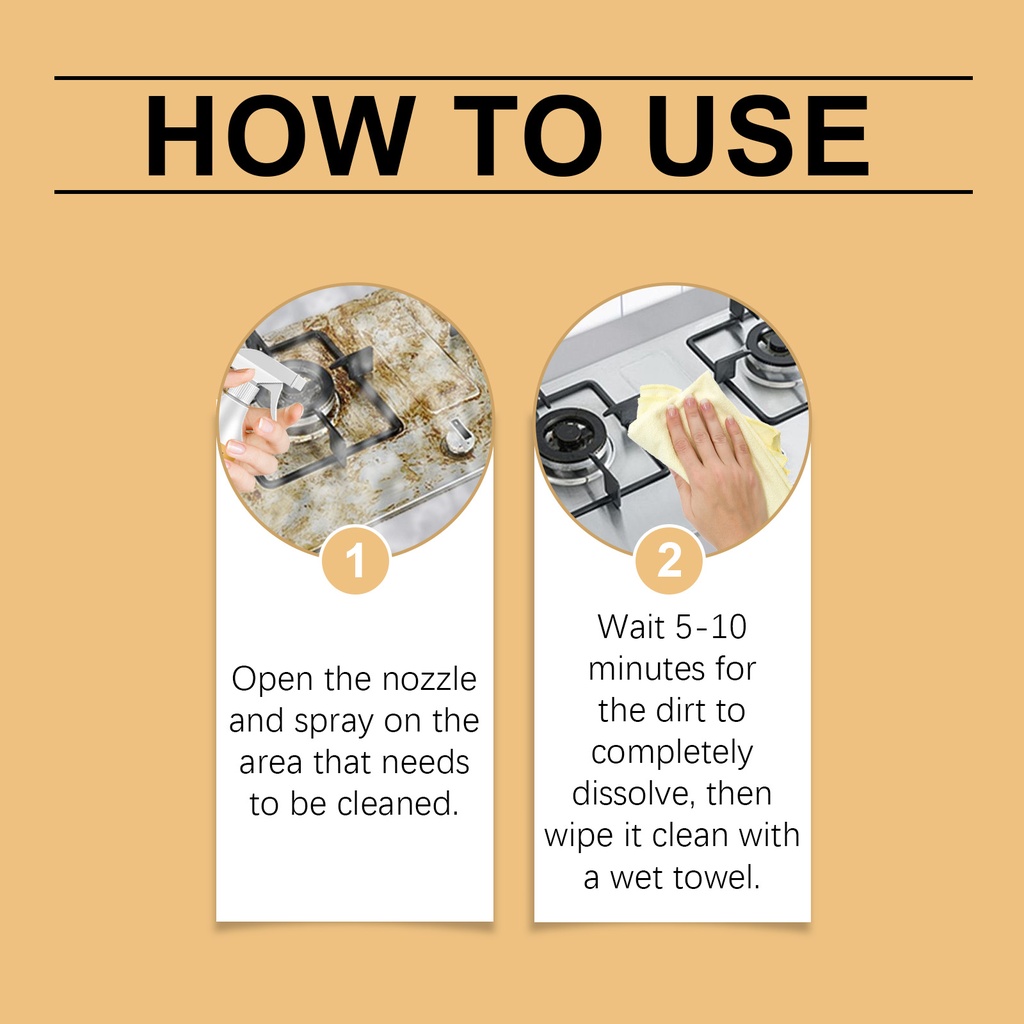 HOW TO USE

1

Open the nozzle and spray on the area that needs to be cleaned.

2

Wait 5-10 minutes for the dirt to completely dissolve, then wipe it clean with a wet towel.