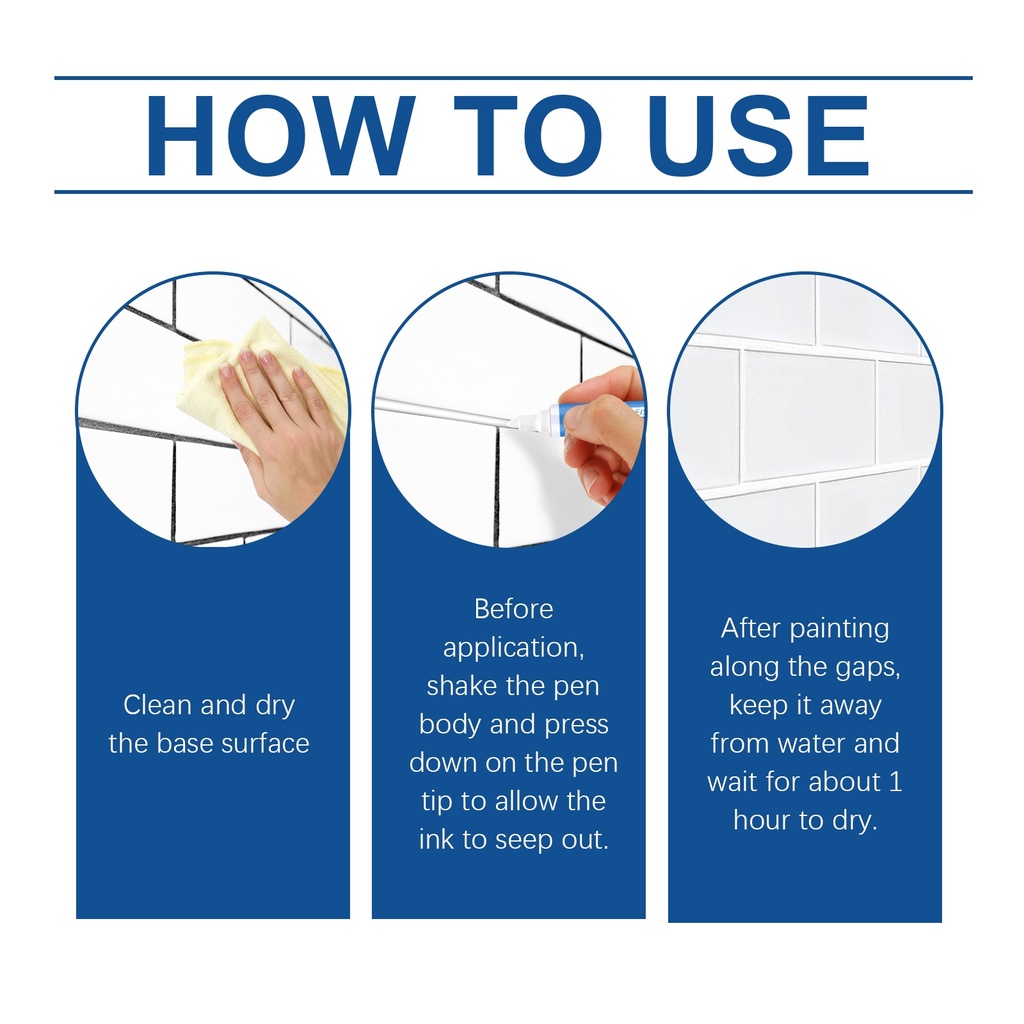 HOW TO USE

Clean and dry the base surface

Before application, shake the pen body and press down on the pen tip to allow the ink to seep out.

After painting along the gaps, keep it away from water and wait for about 1 hour to dry.