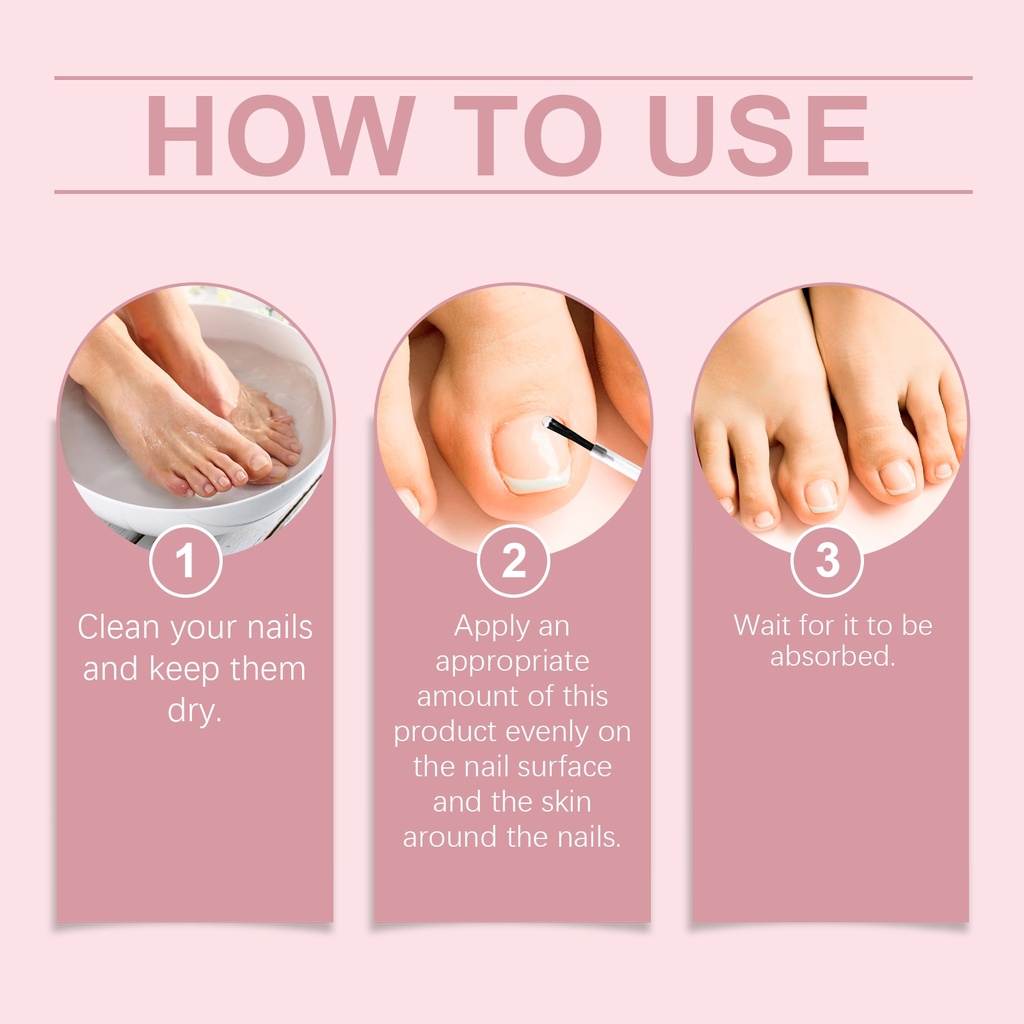 HOW TO USE

1
Clean your nails and keep them dry.

2
Apply an appropriate amount of this product evenly on the nail surface and the skin around the nails.

3
Wait for it to be absorbed.