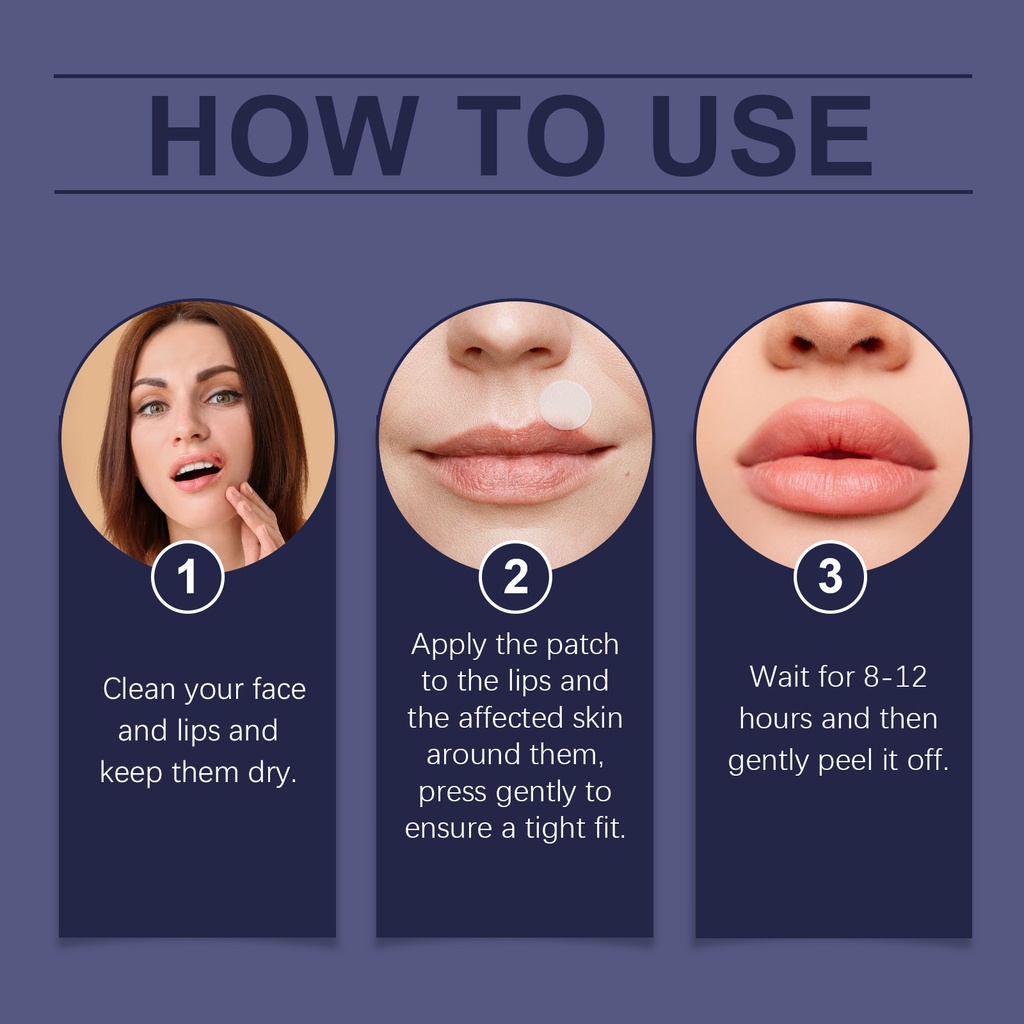 HOW TO USE

1

Clean your face and lips and keep them dry.

2

Apply the patch to the lips and the affected skin around them, press gently to ensure a tight fit.

3

Wait for 8-12 hours and then gently peel it off.