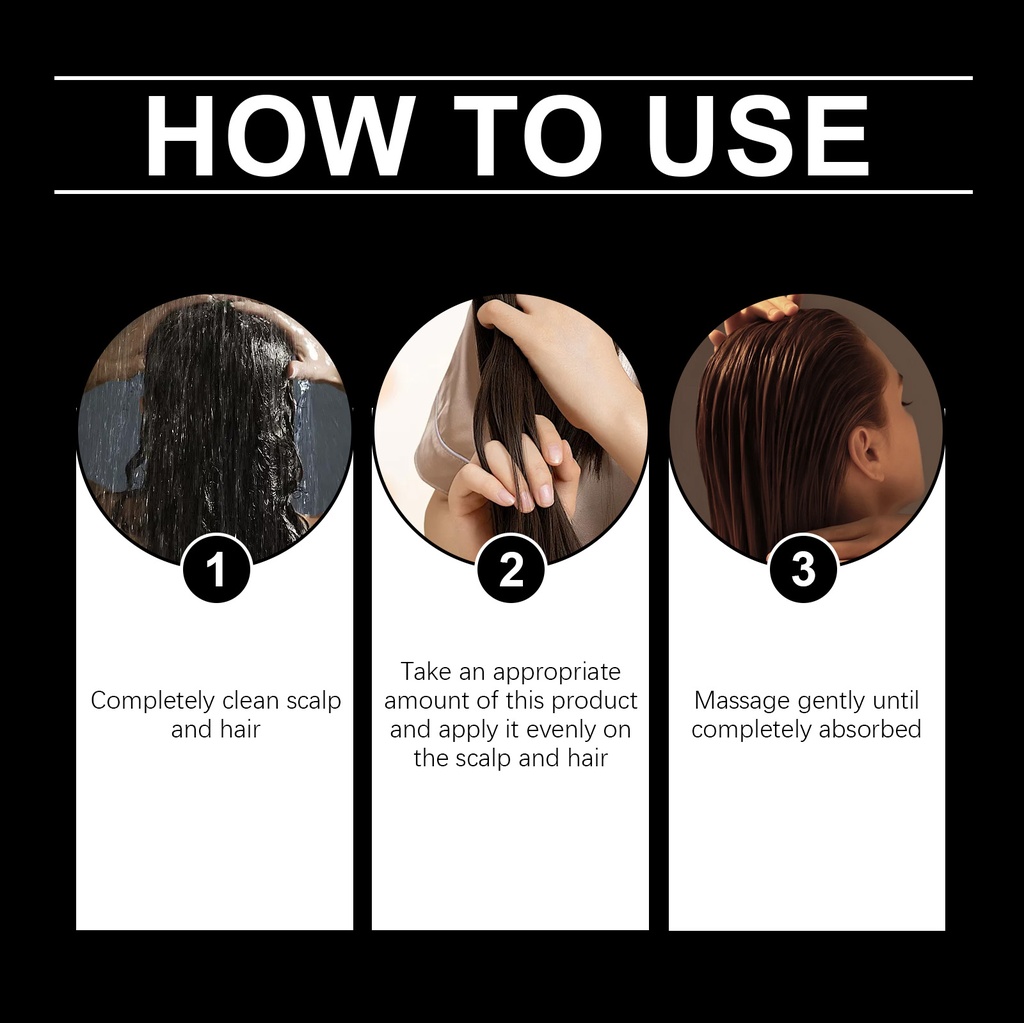 HOW TO USE

1

Completely clean scalp and hair

2

Take an appropriate amount of this product and apply it evenly on the scalp and hair

3

Massage gently until completely absorbed