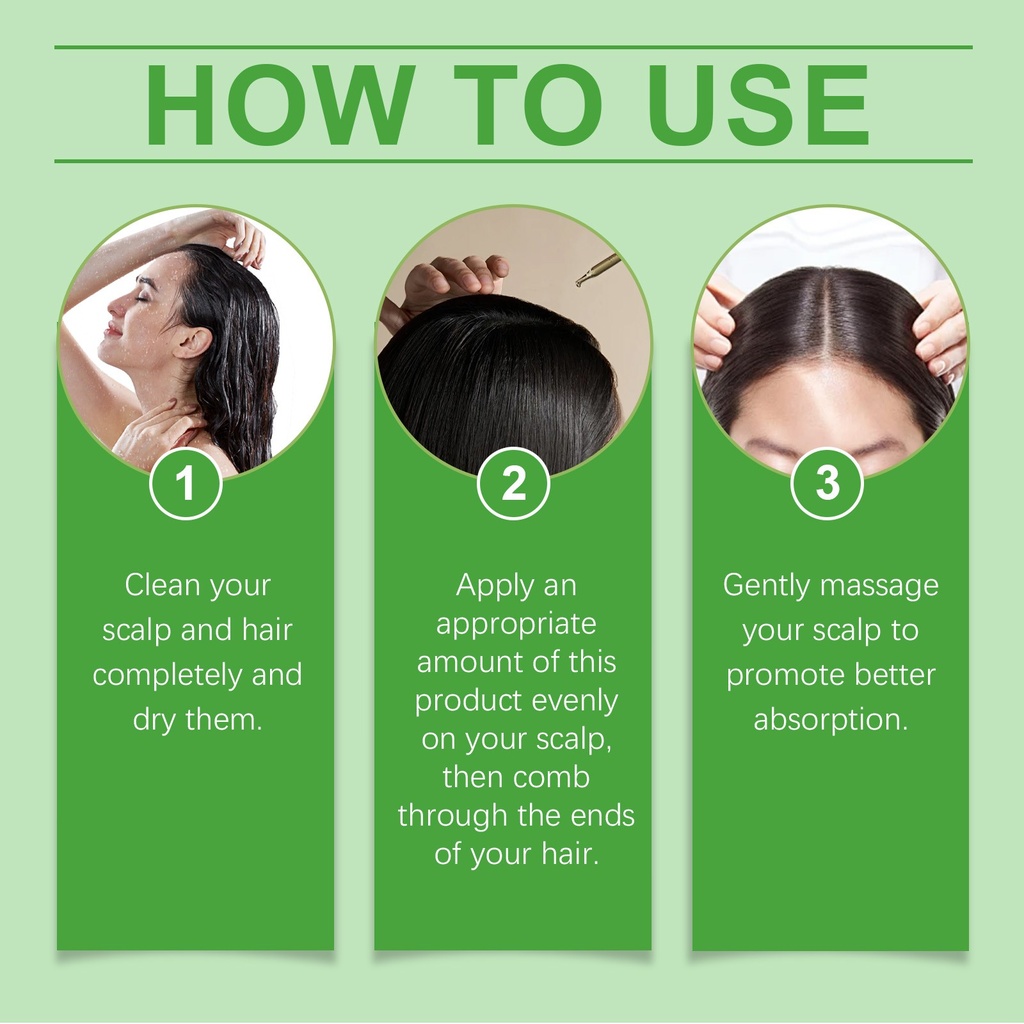 HOW TO USE

1

Clean your scalp and hair completely and dry them.

2

Apply an appropriate amount of this product evenly on your scalp, then comb through the ends of your hair.

3

Gently massage your scalp to promote better absorption.