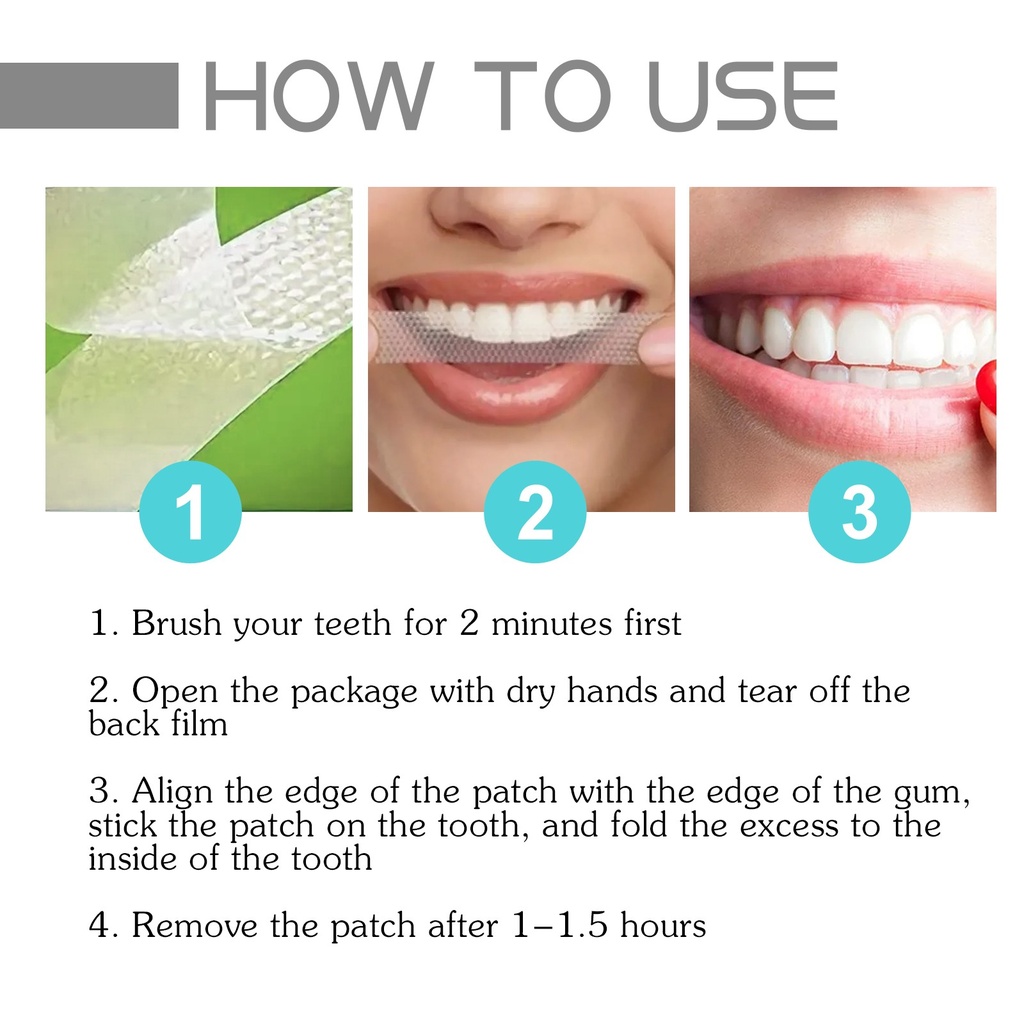 HOW TO USE

1

2

3

1. Brush your teeth for 2 minutes first

2. Open the package with dry hands and tear off the back film

3. Align the edge of the patch with the edge of the gum, stick the patch on the tooth, and fold the excess to the inside of the tooth

4. Remove the patch after 1–1.5 hours