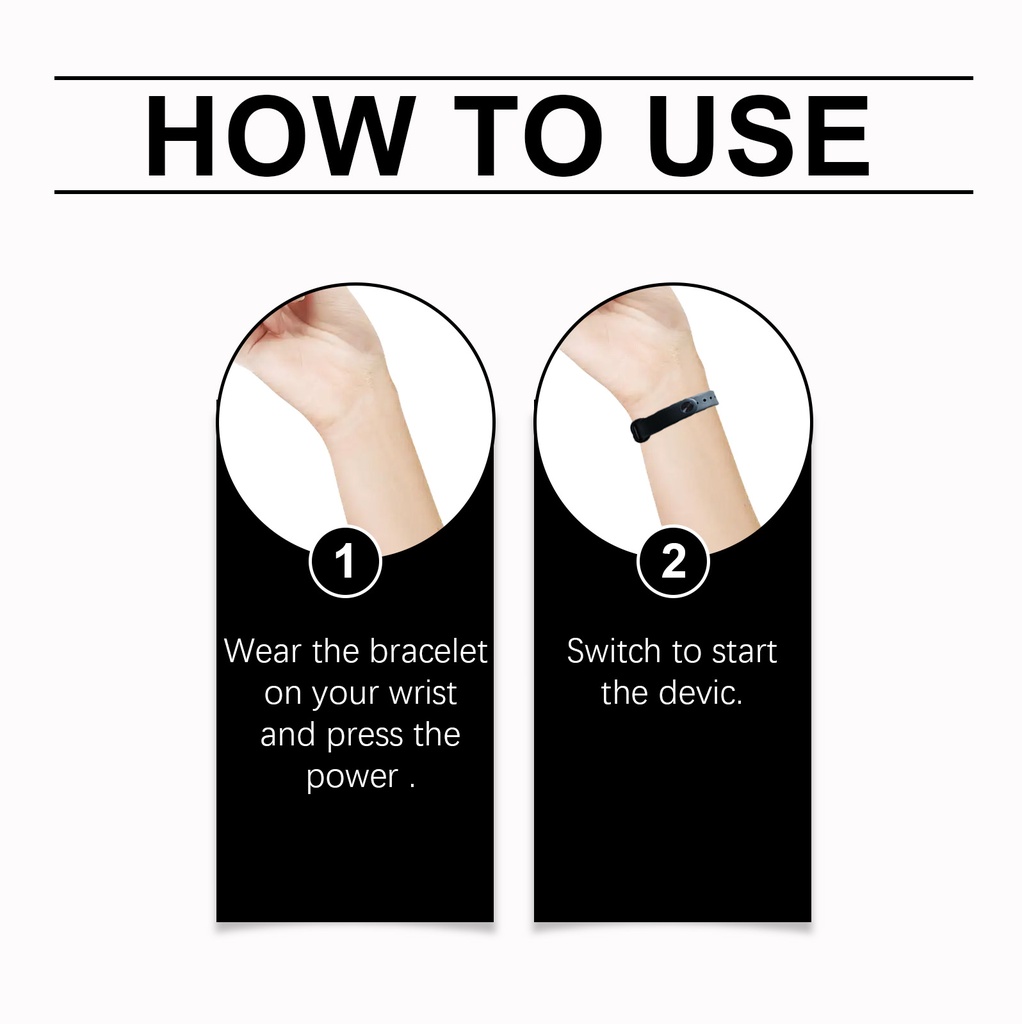 HOW TO USE

1

Wear the bracelet on your wrist and press the power .

2

Switch to start the devic.