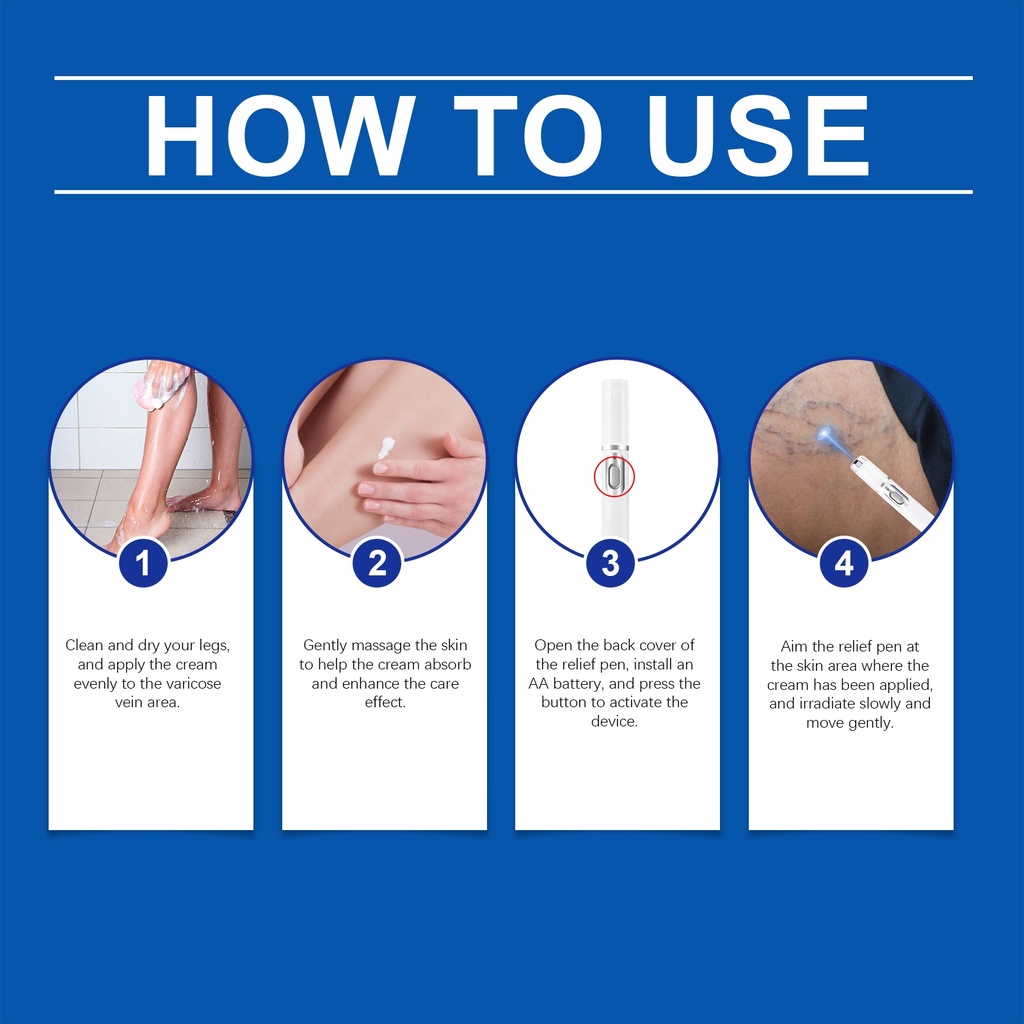 HOW TO USE

1

Clean and dry your legs, and apply the cream evenly to the varicose vein area.

2

Gently massage the skin to help the cream absorb and enhance the care effect.

3

Open the back cover of the relief pen, install an AA battery, and press the button to activate the device.

4

Aim the relief pen at the skin area where the cream has been applied, and irradiate slowly and move gently.