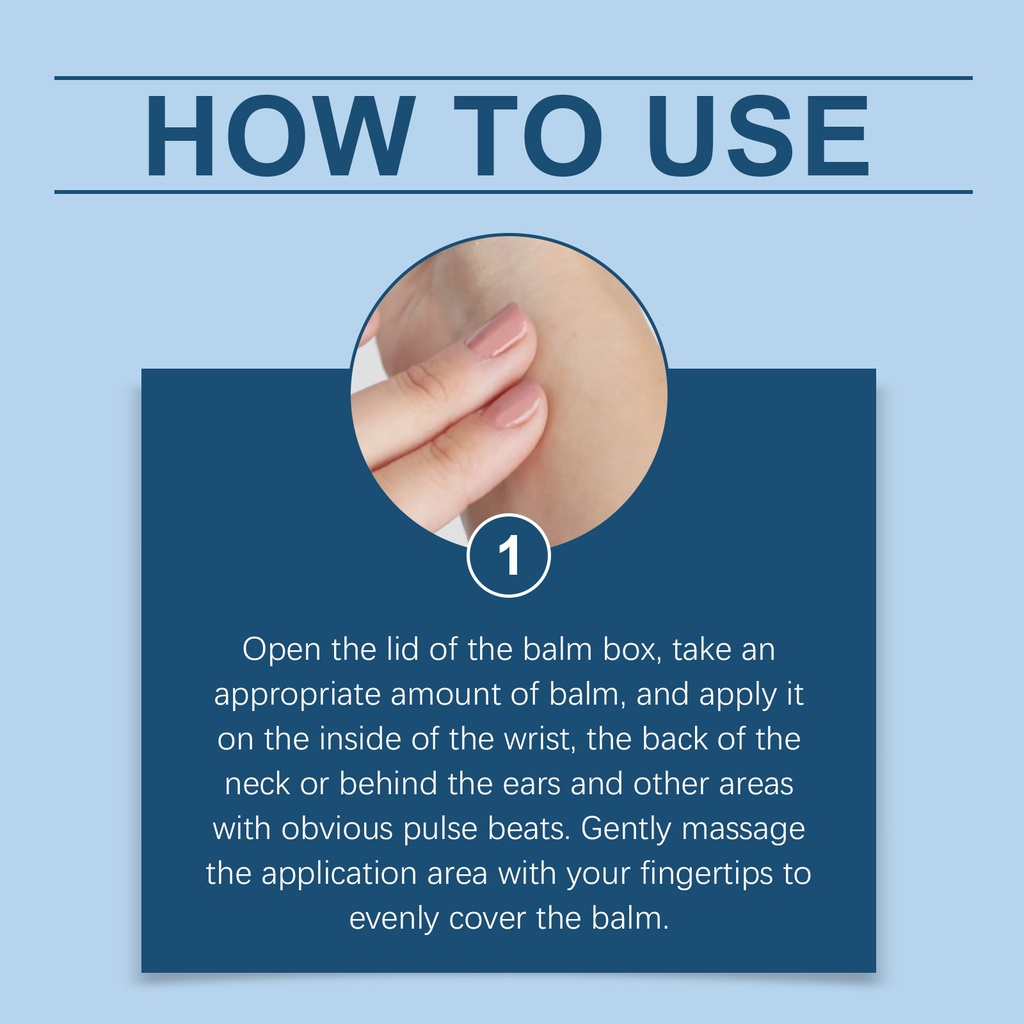 HOW TO USE

1

Open the lid of the balm box, take an appropriate amount of balm, and apply it on the inside of the wrist, the back of the neck or behind the ears and other areas with obvious pulse beats. Gently massage the application area with your fingertips to evenly cover the balm.