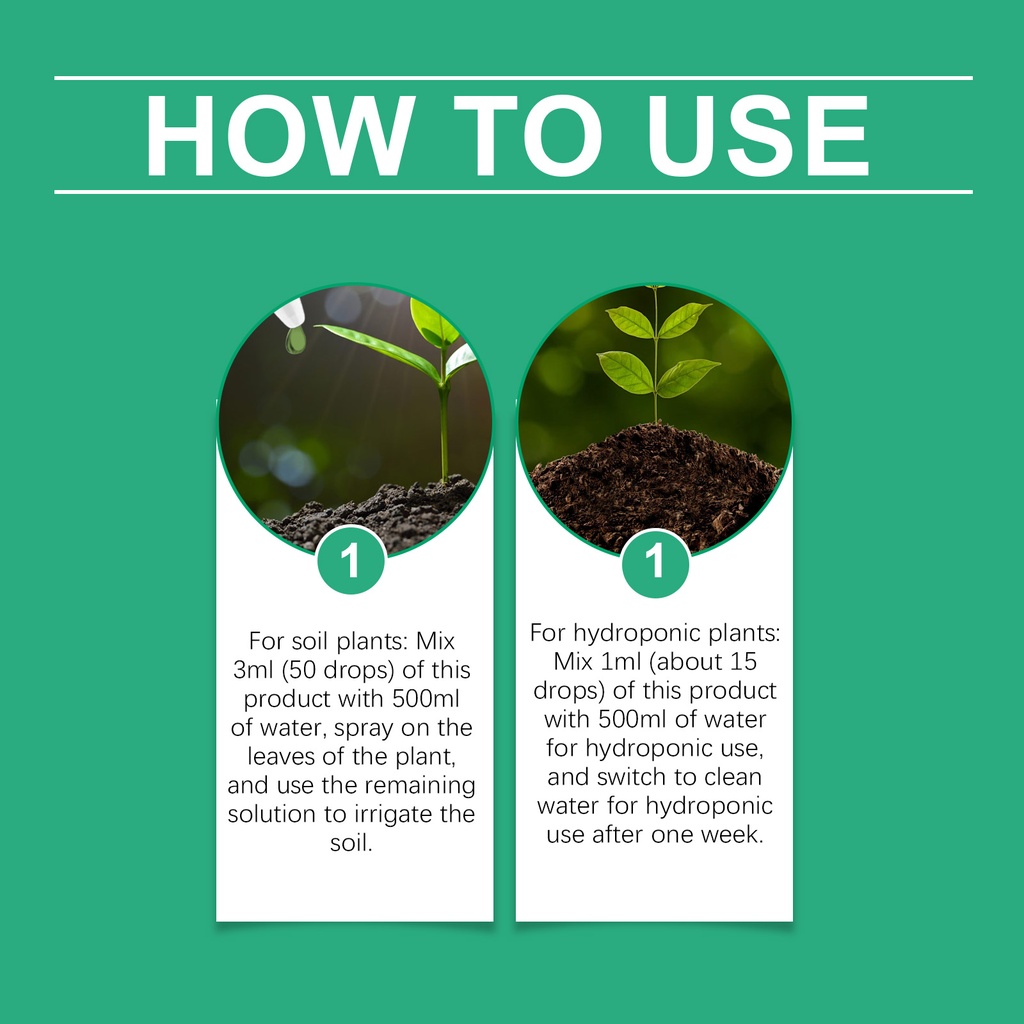 HOW TO USE

1

For soil plants: Mix 3ml (50 drops) of this product with 500ml of water, spray on the leaves of the plant, and use the remaining solution to irrigate the soil.

1

For hydroponic plants: Mix 1ml (about 15 drops) of this product with 500ml of water for hydroponic use, and switch to clean water for hydroponic use after one week.