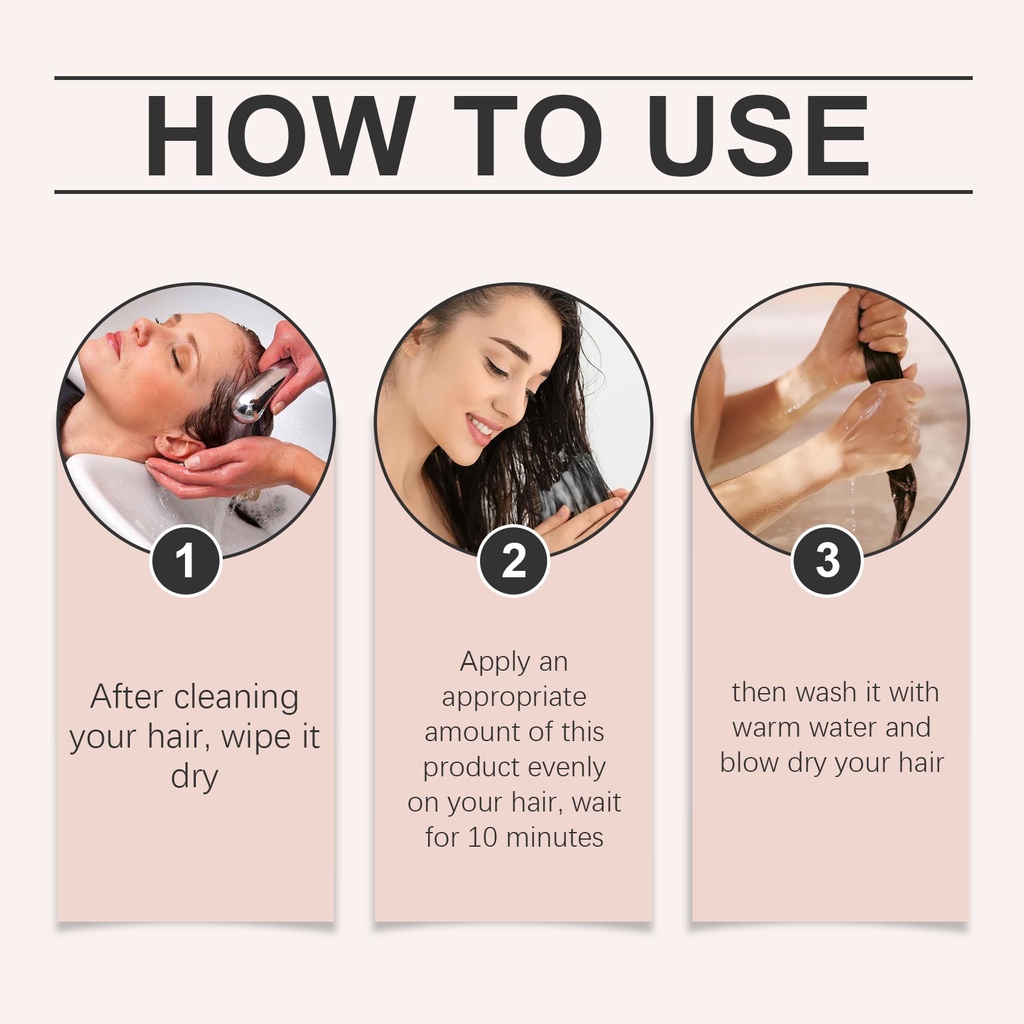 HOW TO USE

1

After cleaning your hair, wipe it dry

2

Apply an appropriate amount of this product evenly on your hair, wait for 10 minutes

3

then wash it with warm water and blow dry your hair