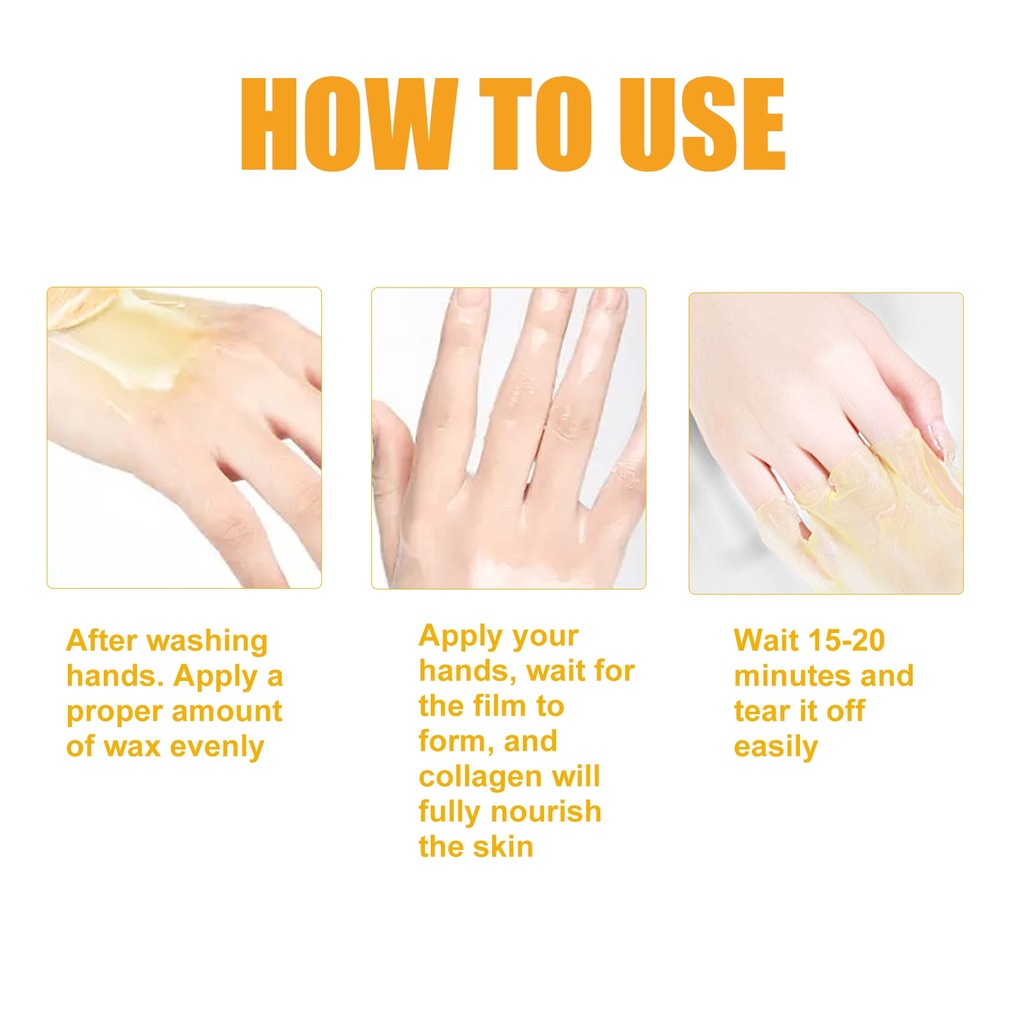 HOW TO USE

After washing hands. Apply a proper amount of wax evenly

Apply your hands, wait for the film to form, and collagen will fully nourish the skin

Wait 15-20 minutes and tear it off easily