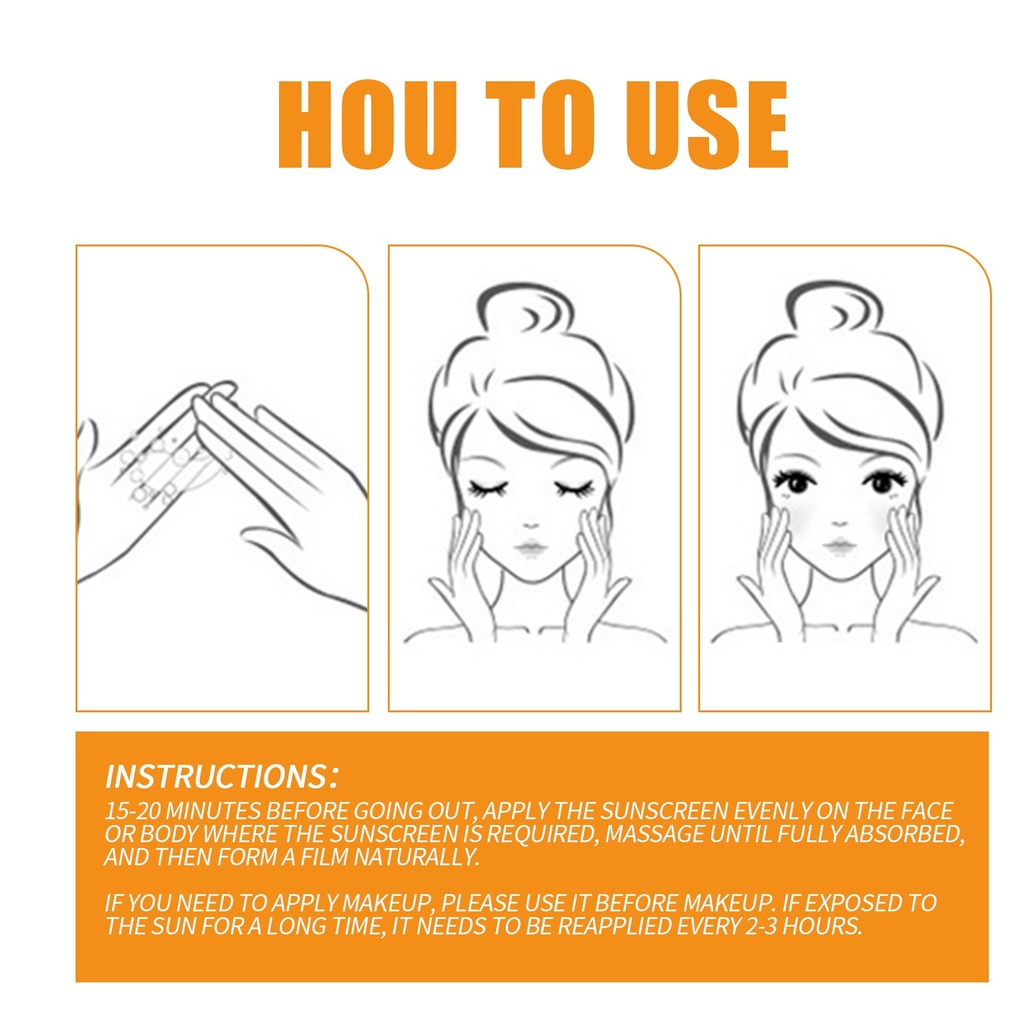 HOU TO USE

INSTRUCTIONS:
15-20 MINUTES BEFORE GOING OUT, APPLY THE SUNSCREEN EVENLY ON THE FACE OR BODY WHERE THE SUNSCREEN IS REQUIRED, MASSAGE UNTIL FULLY ABSORBED, AND THEN FORM A FILM NATURALLY.

IF YOU NEED TO APPLY MAKEUP, PLEASE USE IT BEFORE MAKEUP. IF EXPOSED TO THE SUN FOR A LONG TIME, IT NEEDS TO BE REAPPLIED EVERY 2-3 HOURS.