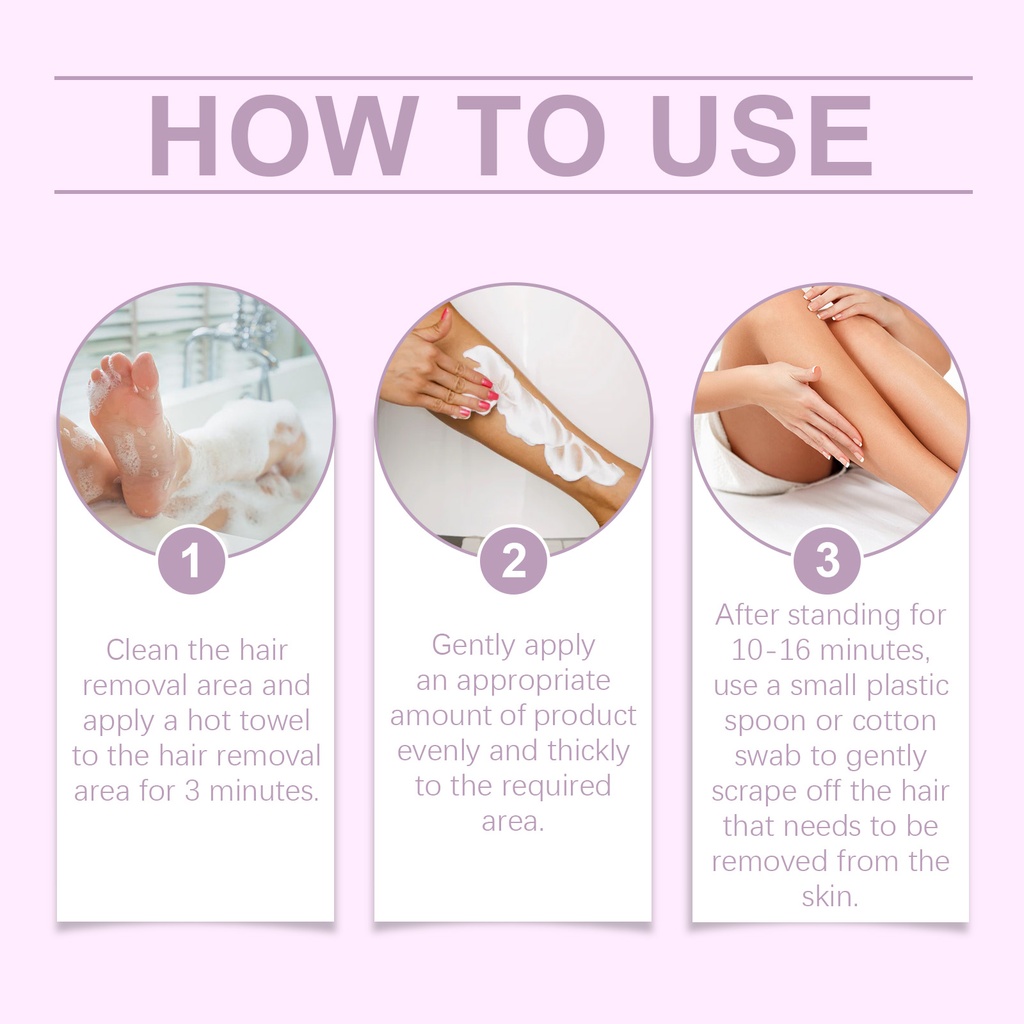 HOW TO USE

1

Clean the hair removal area and apply a hot towel to the hair removal area for 3 minutes.

2

Gently apply an appropriate amount of product evenly and thickly to the required area.

3

After standing for 10-16 minutes, use a small plastic spoon or cotton swab to gently scrape off the hair that needs to be removed from the skin.