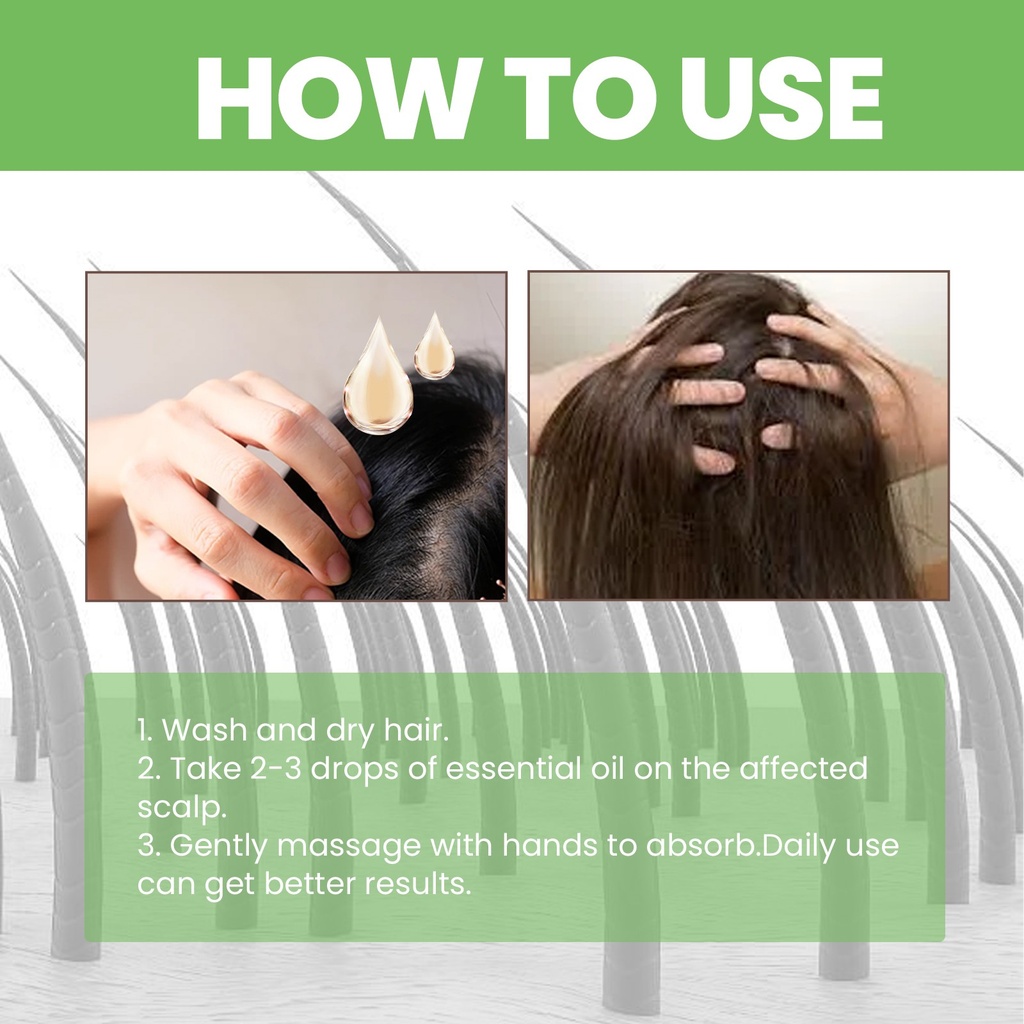 HOW TO USE

1. Wash and dry hair.
2. Take 2-3 drops of essential oil on the affected scalp.
3. Gently massage with hands to absorb.Daily use can get better results.