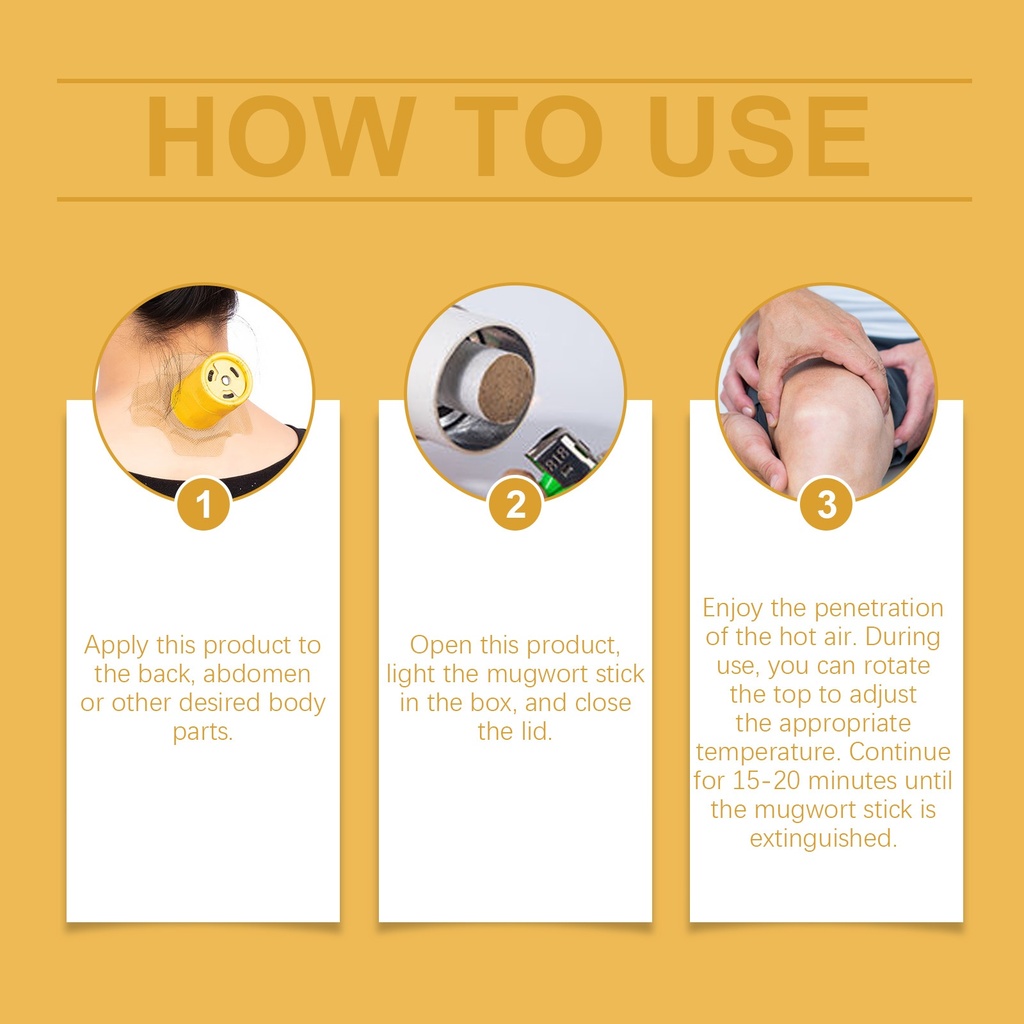 HOW TO USE

1

Apply this product to the back, abdomen or other desired body parts.

2

Open this product, light the mugwort stick in the box, and close the lid.

3

Enjoy the penetration of the hot air. During use, you can rotate the top to adjust the appropriate temperature. Continue for 15-20 minutes until the mugwort stick is extinguished.