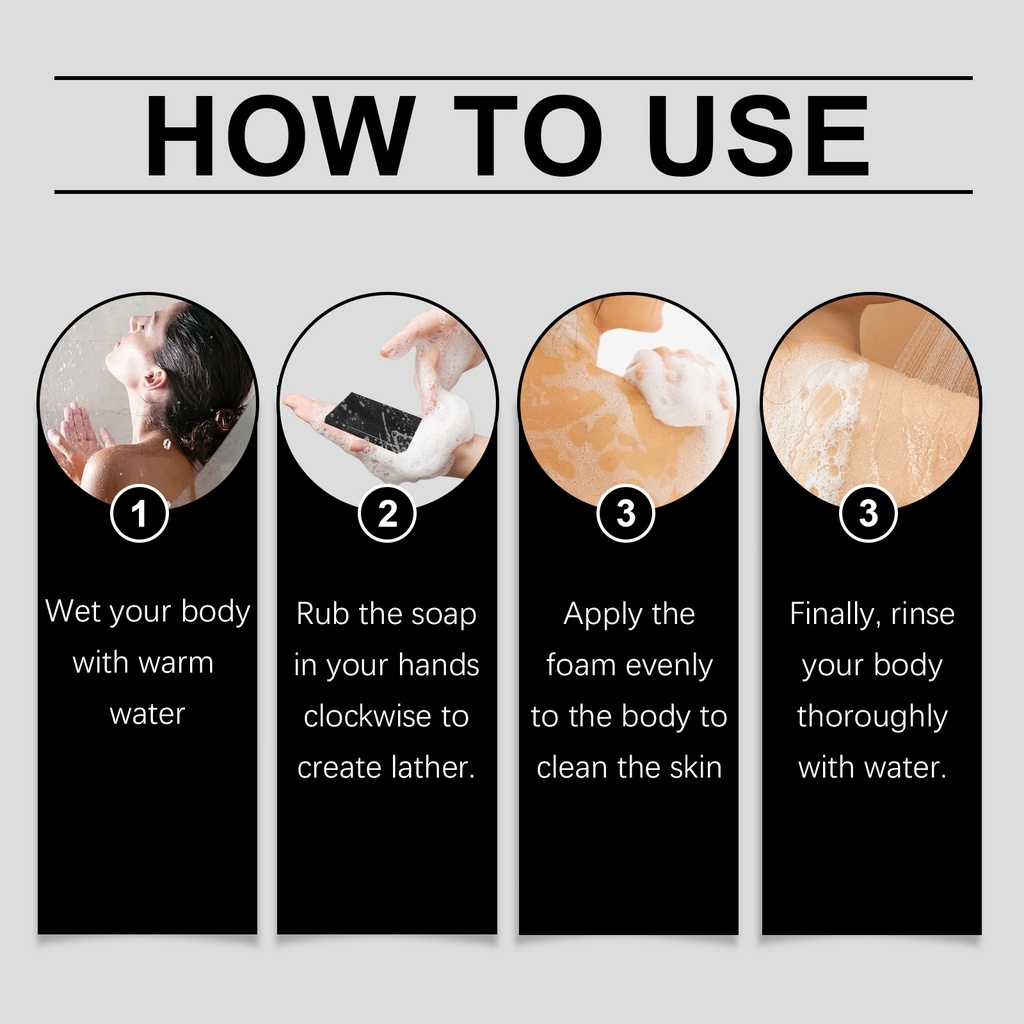 HOW TO USE

1

Wet your body with warm water

2

Rub the soap in your hands clockwise to create lather.

3

Apply the foam evenly to the body to clean the skin

3

Finally, rinse your body thoroughly with water.