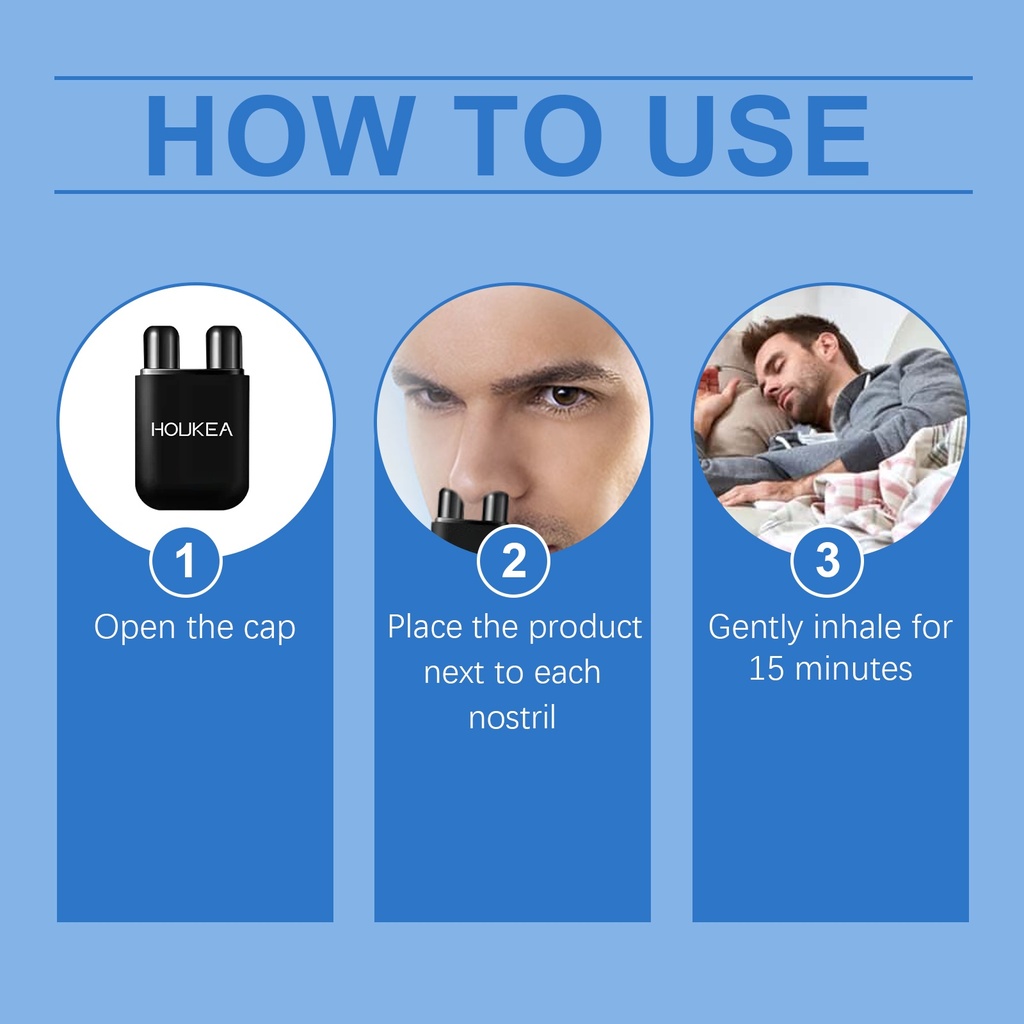 HOW TO USE

HOUKEA

1
Open the cap

2
Place the product next to each nostril

3
Gently inhale for 15 minutes