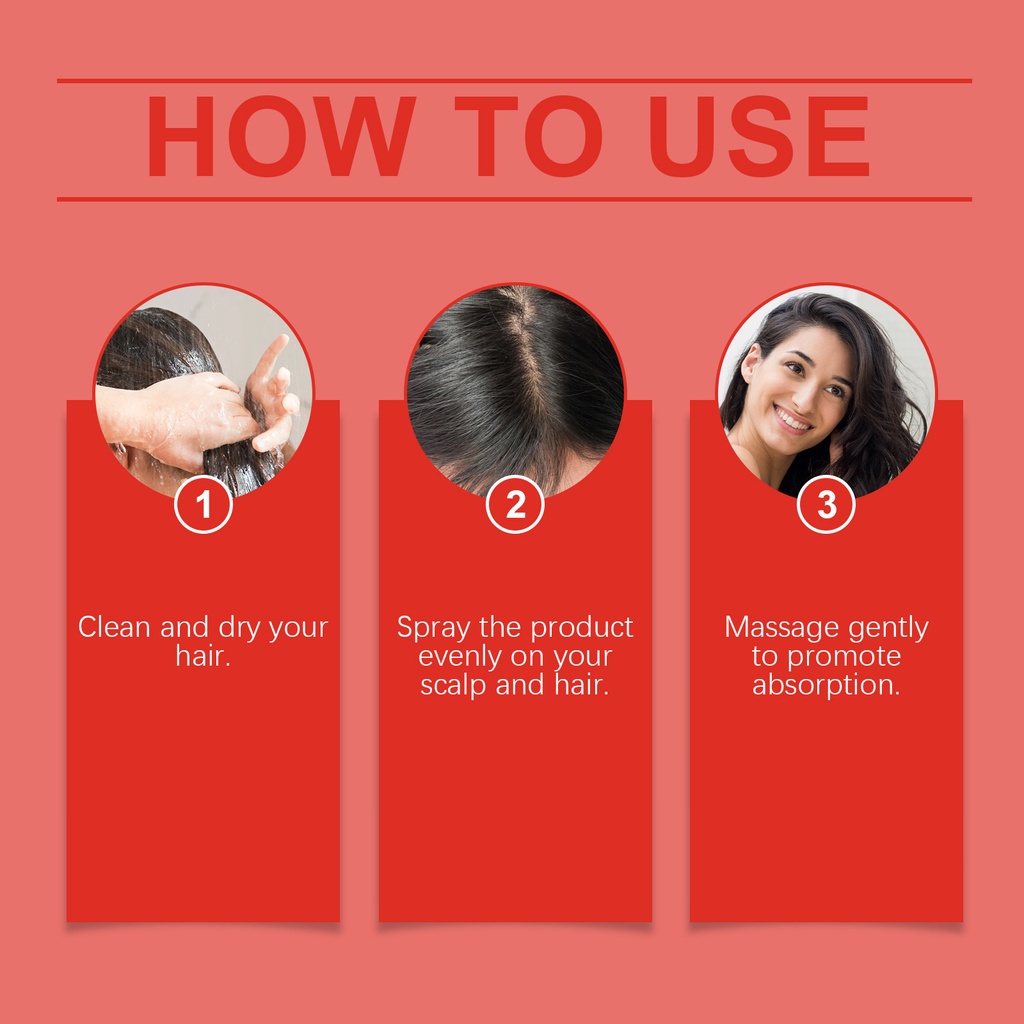 HOW TO USE

1

Clean and dry your hair.

2

Spray the product evenly on your scalp and hair.

3

Massage gently to promote absorption.