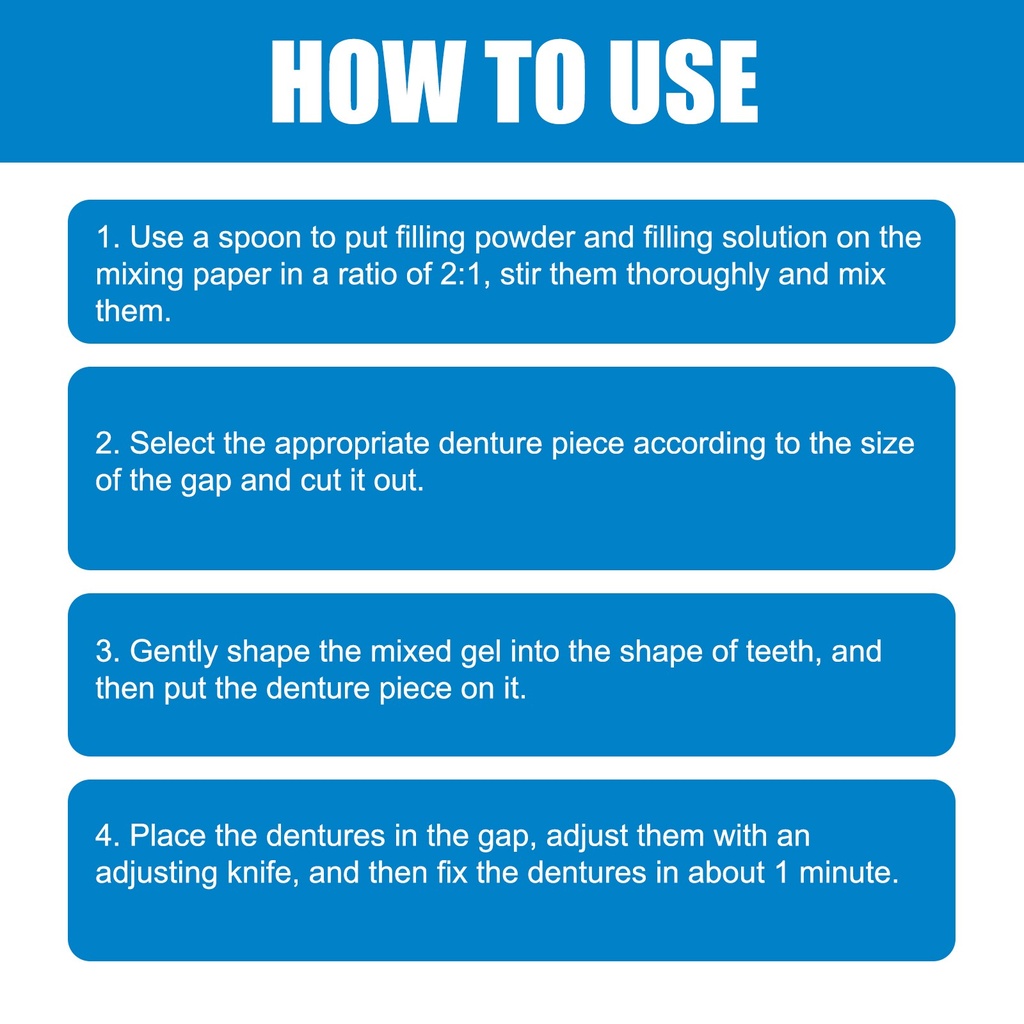 HOW TO USE

1. Use a spoon to put filling powder and filling solution on the mixing paper in a ratio of 2:1, stir them thoroughly and mix them.

2. Select the appropriate denture piece according to the size of the gap and cut it out.

3. Gently shape the mixed gel into the shape of teeth, and then put the denture piece on it.

4. Place the dentures in the gap, adjust them with an adjusting knife, and then fix the dentures in about 1 minute.