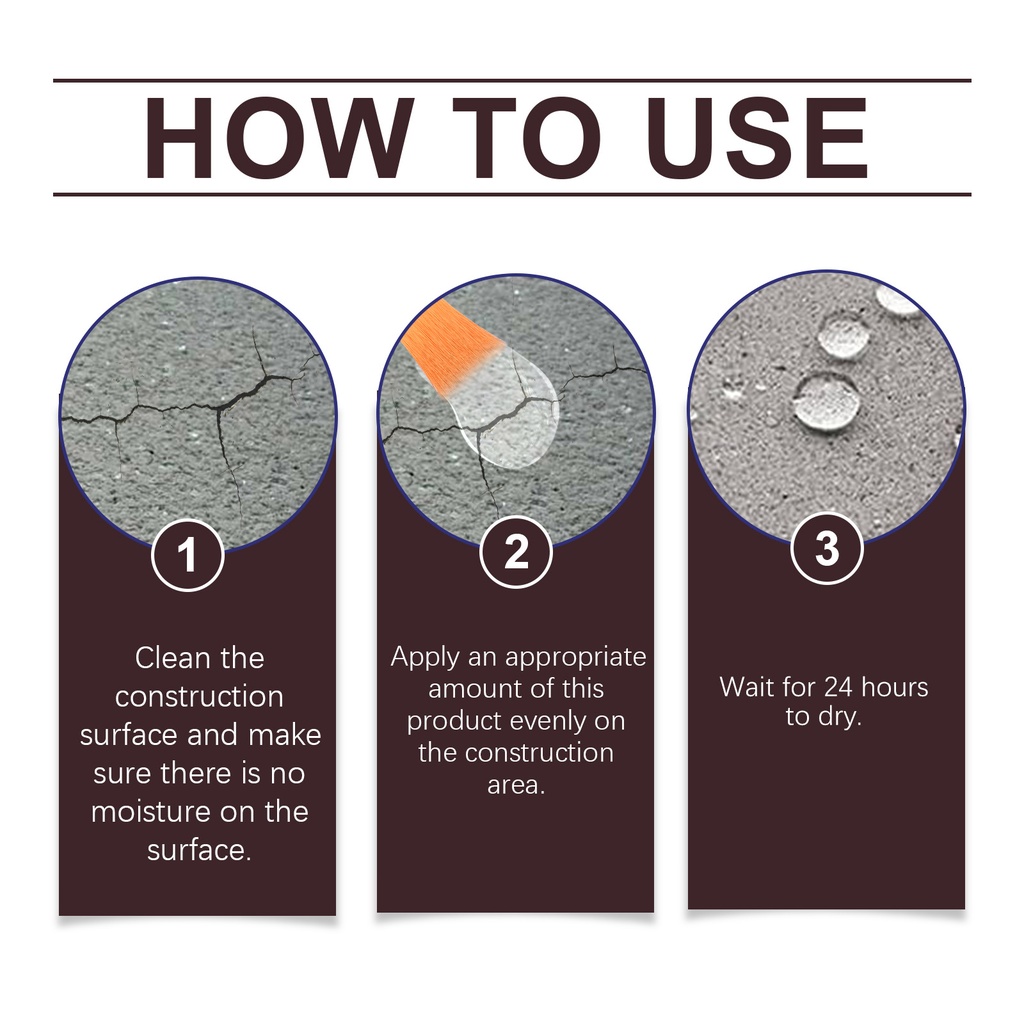 HOW TO USE

1

Clean the construction surface and make sure there is no moisture on the surface.

2

Apply an appropriate amount of this product evenly on the construction area.

3

Wait for 24 hours to dry.