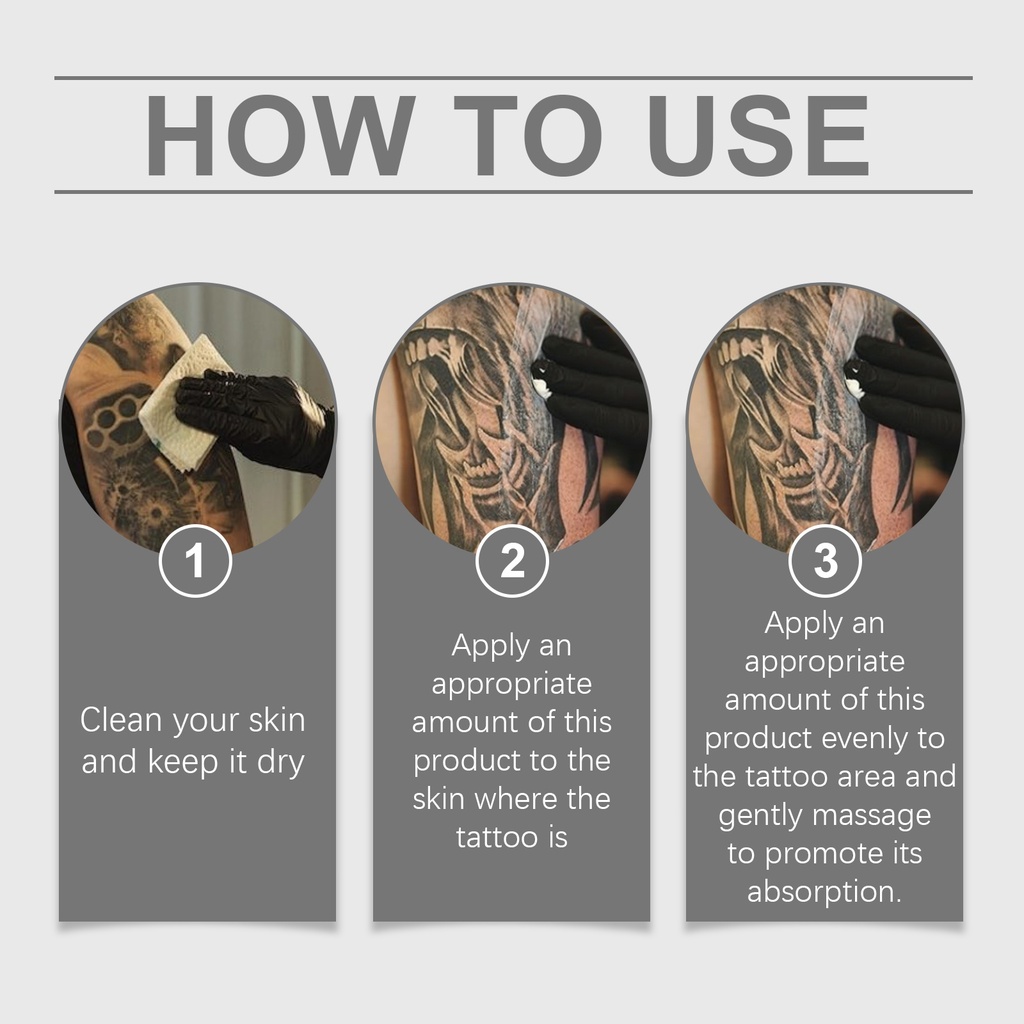 HOW TO USE

1

Clean your skin and keep it dry

2

Apply an appropriate amount of this product to the skin where the tattoo is

3

Apply an appropriate amount of this product evenly to the tattoo area and gently massage to promote its absorption.