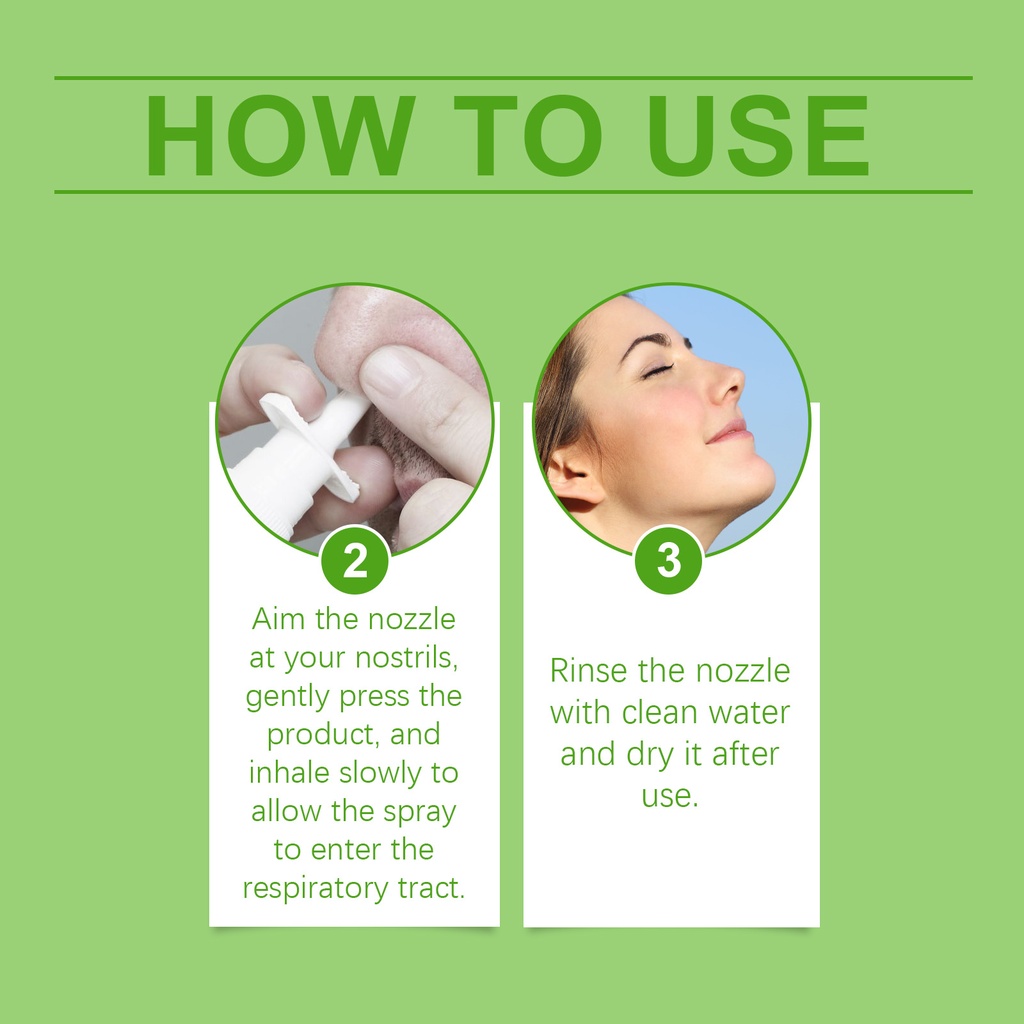 HOW TO USE

2

Aim the nozzle at your nostrils, gently press the product, and inhale slowly to allow the spray to enter the respiratory tract.

3

Rinse the nozzle with clean water and dry it after use.