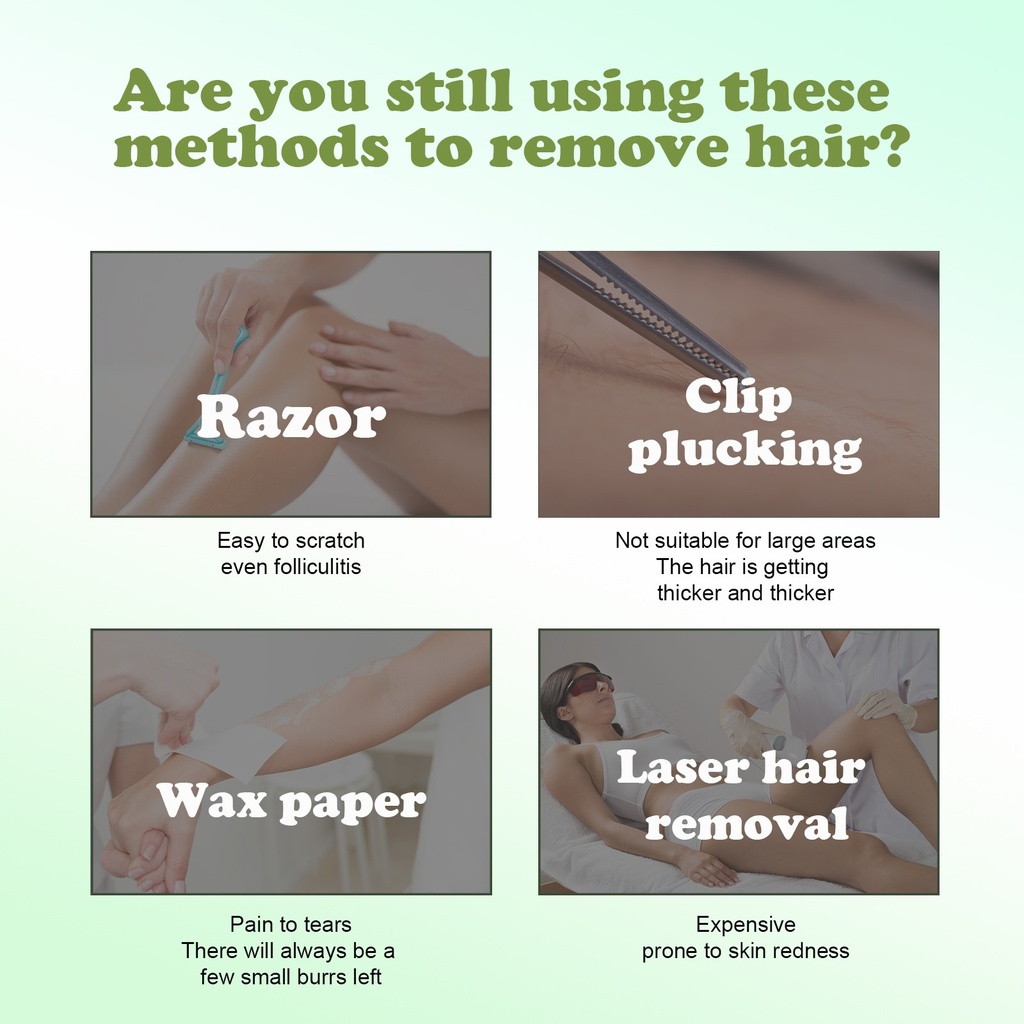 Are you still using these methods to remove hair?

Razor

Easy to scratch
even folliculitis

Clip plucking

Not suitable for large areas
The hair is getting
thicker and thicker

Wax paper

Pain to tears
There will always be a
few small burrs left

Laser hair removal

Expensive
prone to skin redness