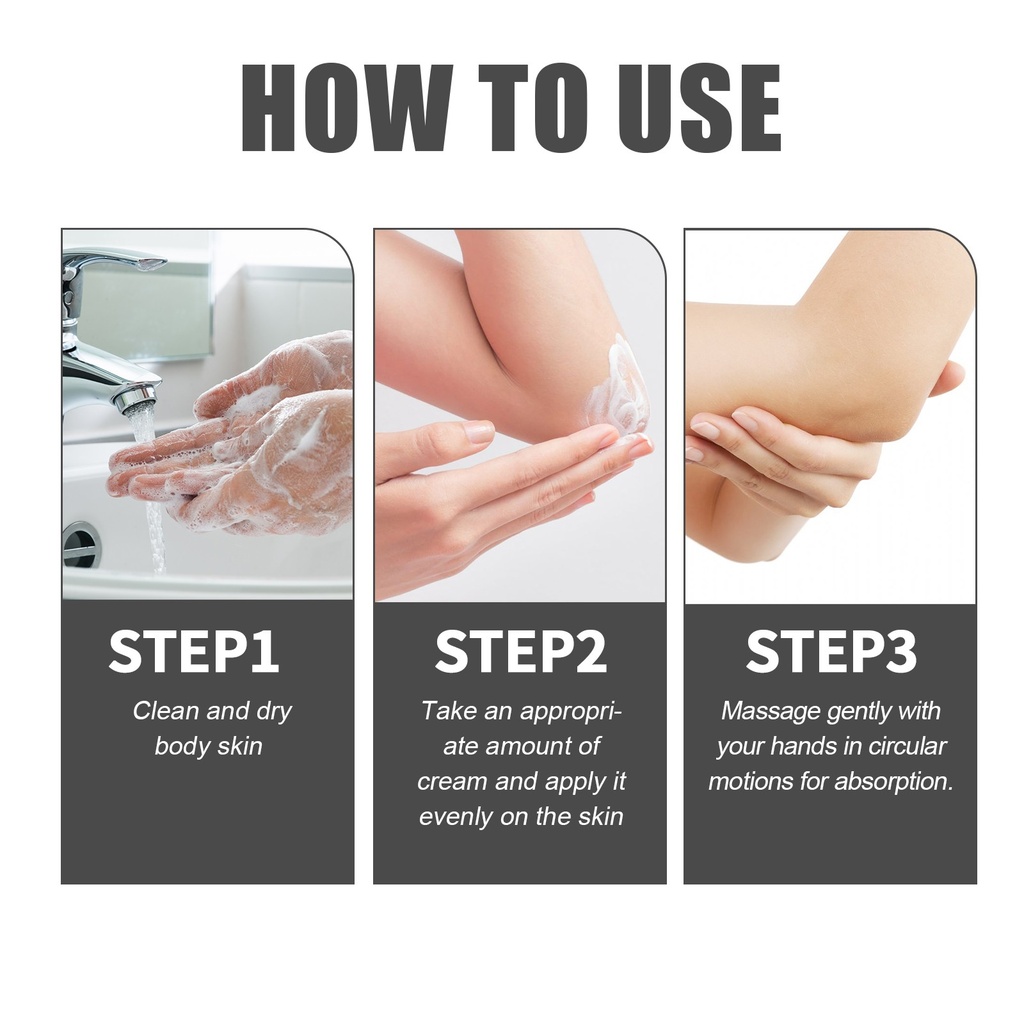 HOW TO USE

STEP1
Clean and dry body skin

STEP2
Take an appropriate amount of cream and apply it evenly on the skin

STEP3
Massage gently with your hands in circular motions for absorption.