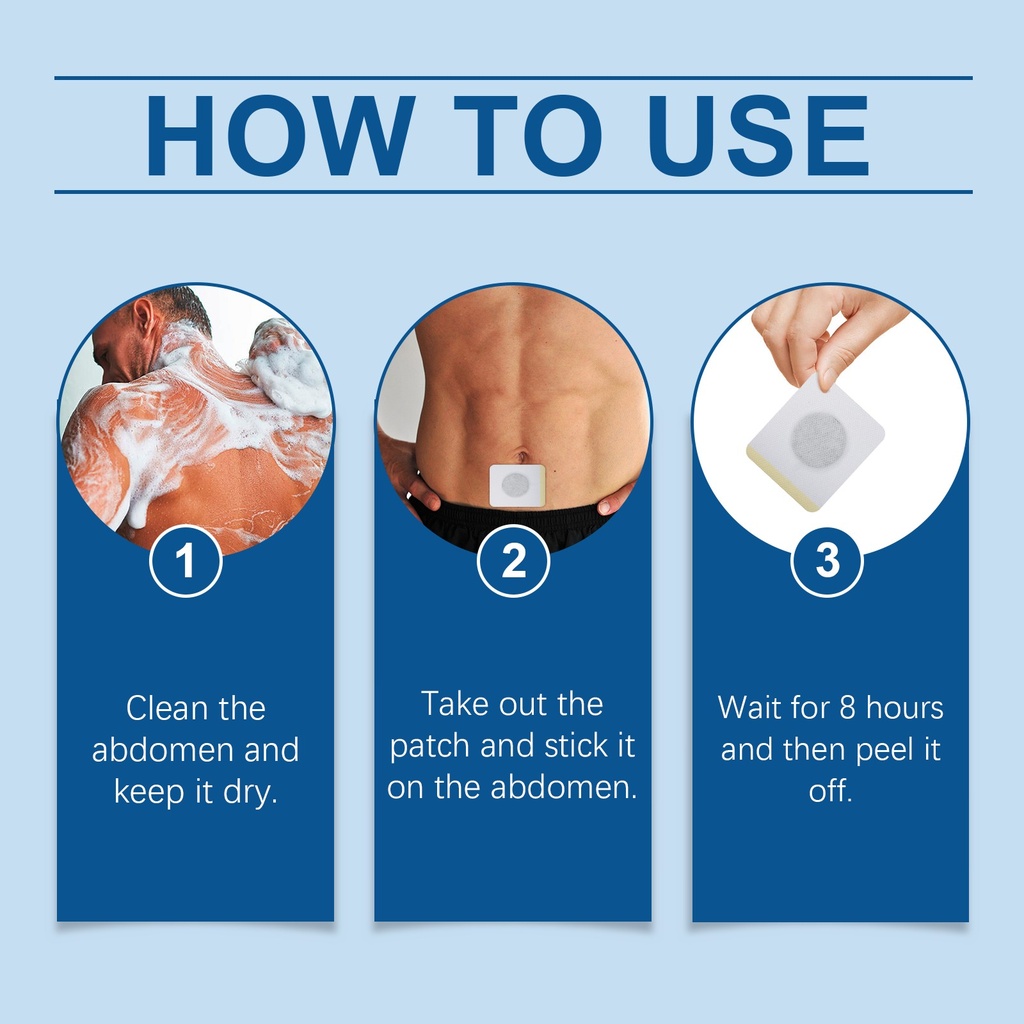 HOW TO USE

1

Clean the abdomen and keep it dry.

2

Take out the patch and stick it on the abdomen.

3

Wait for 8 hours and then peel it off.