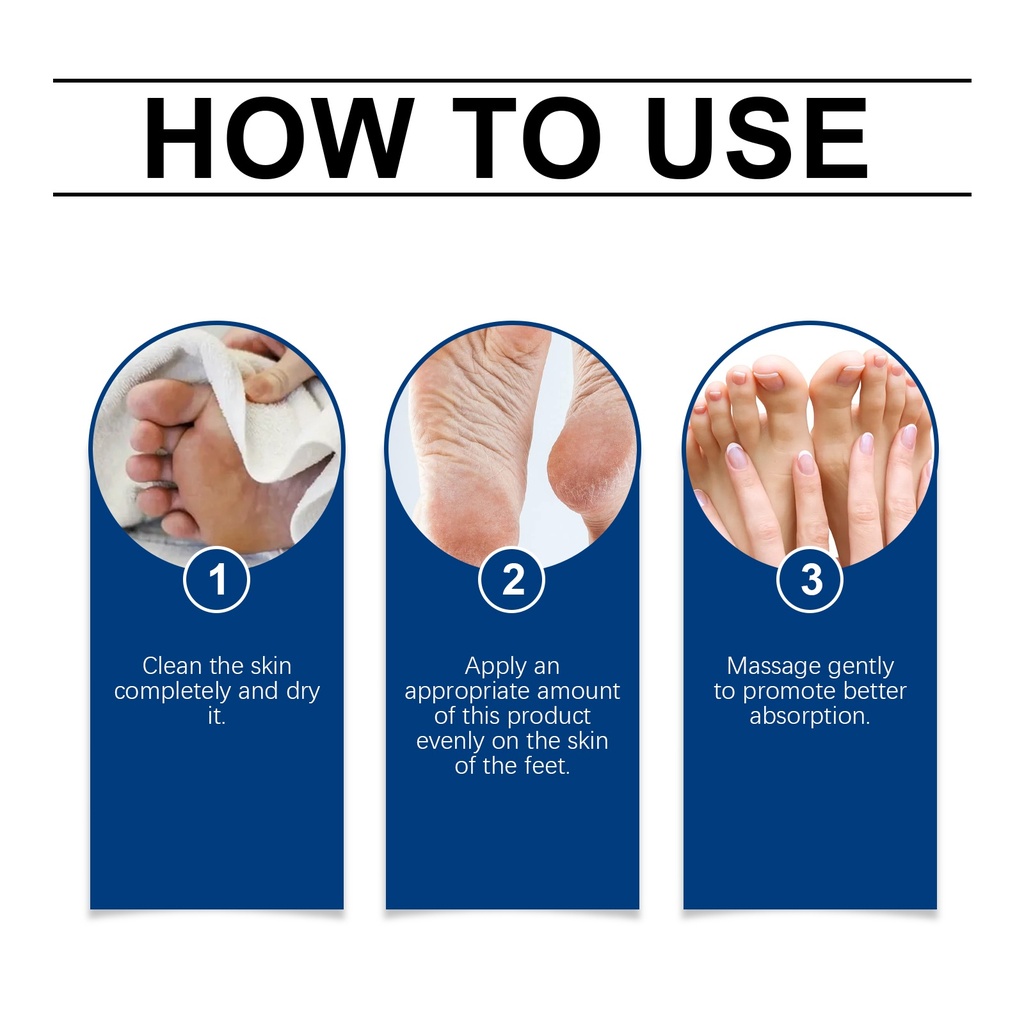 HOW TO USE

1

Clean the skin completely and dry it.

2

Apply an appropriate amount of this product evenly on the skin of the feet.

3

Massage gently to promote better absorption.