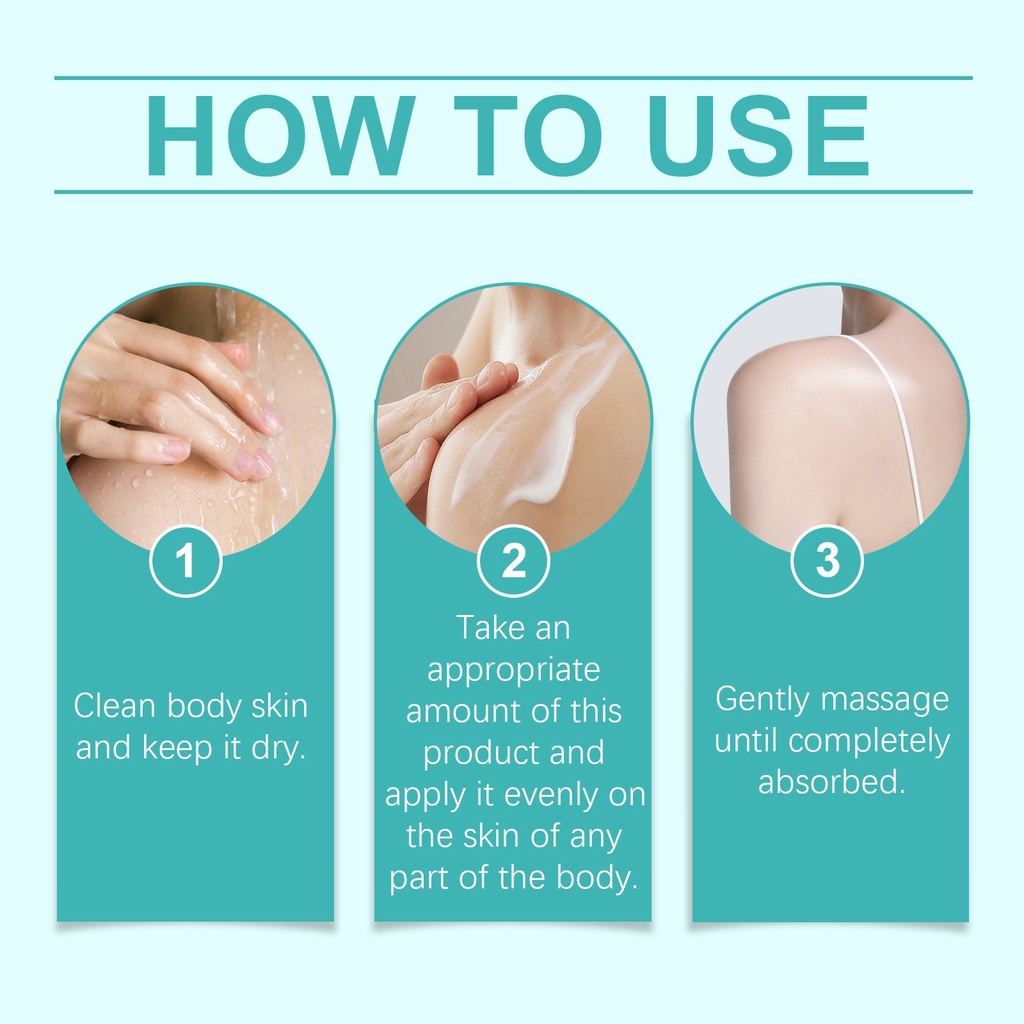 HOW TO USE

1

Clean body skin and keep it dry.

2

Take an appropriate amount of this product and apply it evenly on the skin of any part of the body.

3

Gently massage until completely absorbed.