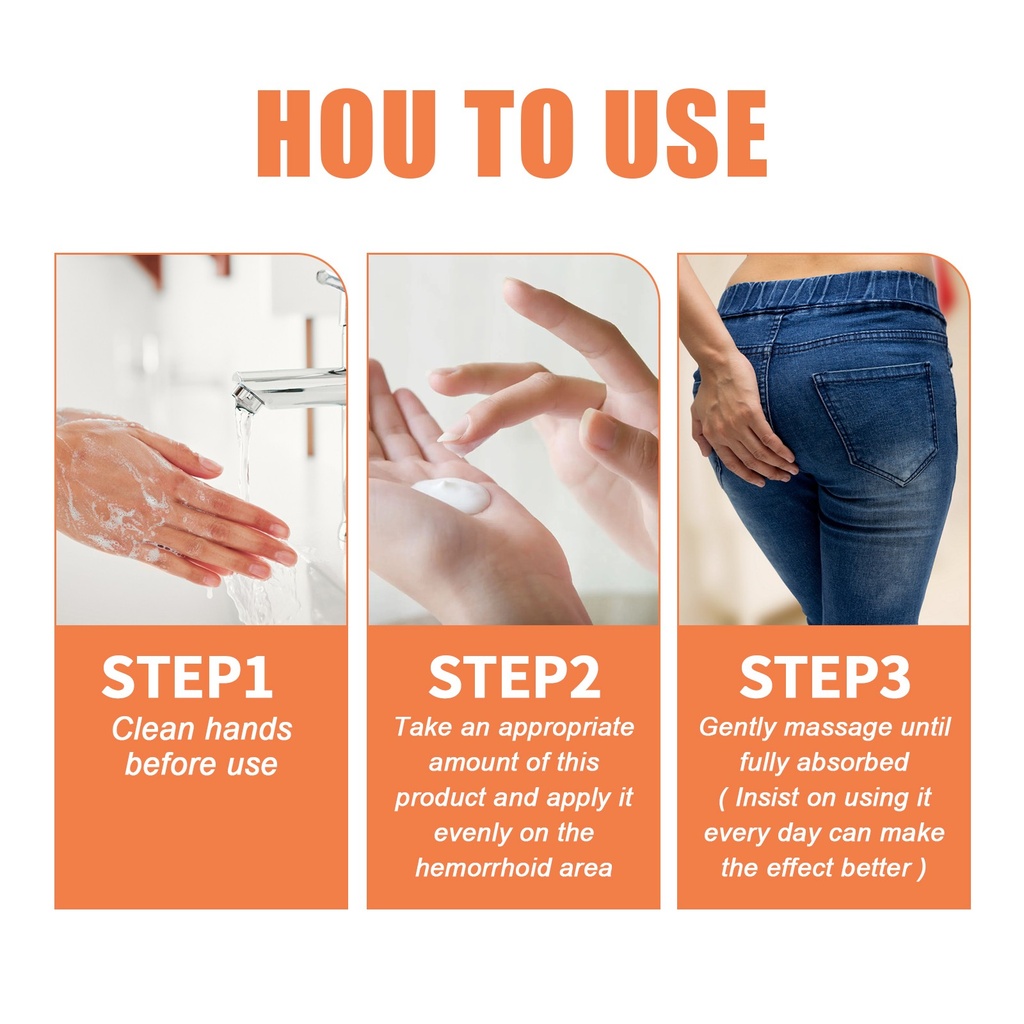 HOU TO USE

STEP1
Clean hands before use

STEP2
Take an appropriate amount of this product and apply it evenly on the hemorrhoid area

STEP3
Gently massage until fully absorbed ( Insist on using it every day can make the effect better )