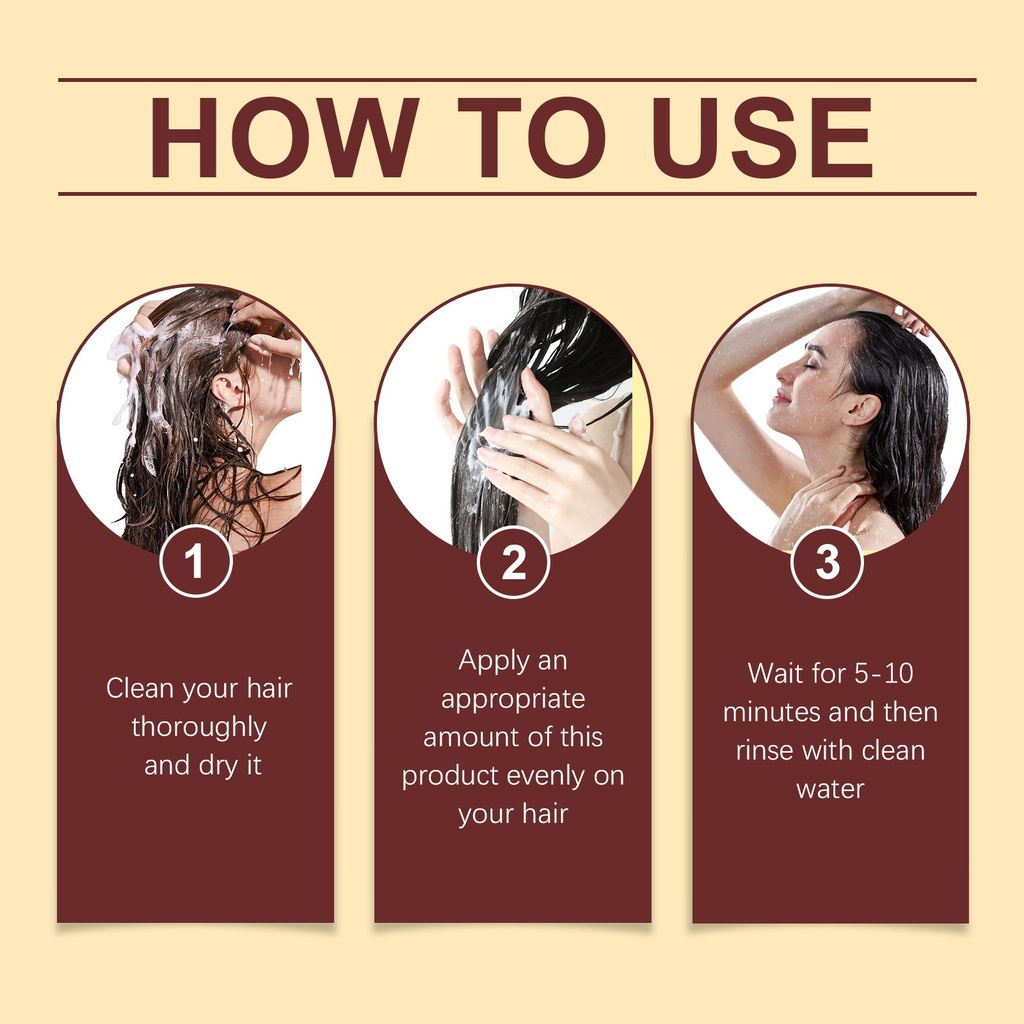 HOW TO USE

1

Clean your hair thoroughly and dry it

2

Apply an appropriate amount of this product evenly on your hair

3

Wait for 5-10 minutes and then rinse with clean water