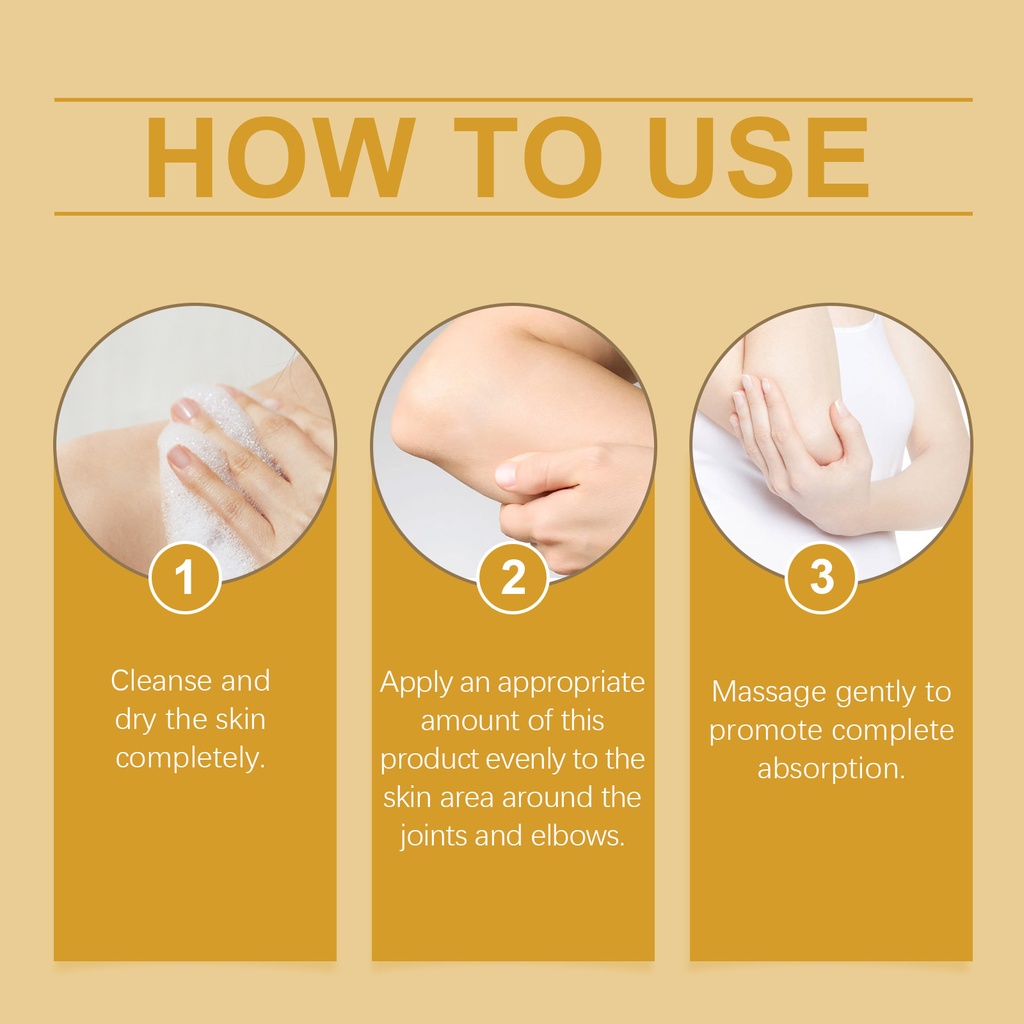 HOW TO USE

1

Cleanse and dry the skin completely.

2

Apply an appropriate amount of this product evenly to the skin area around the joints and elbows.

3

Massage gently to promote complete absorption.