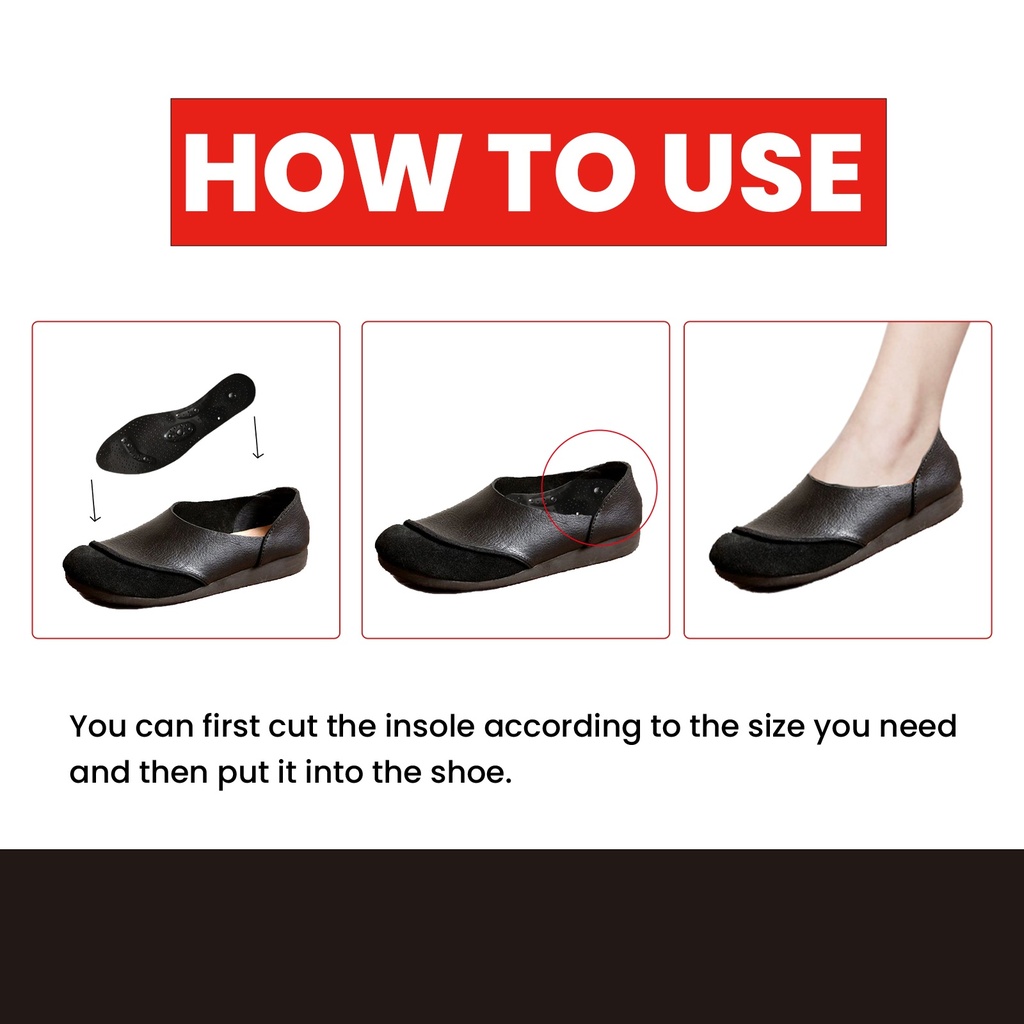 HOW TO USE

You can first cut the insole according to the size you need and then put it into the shoe.