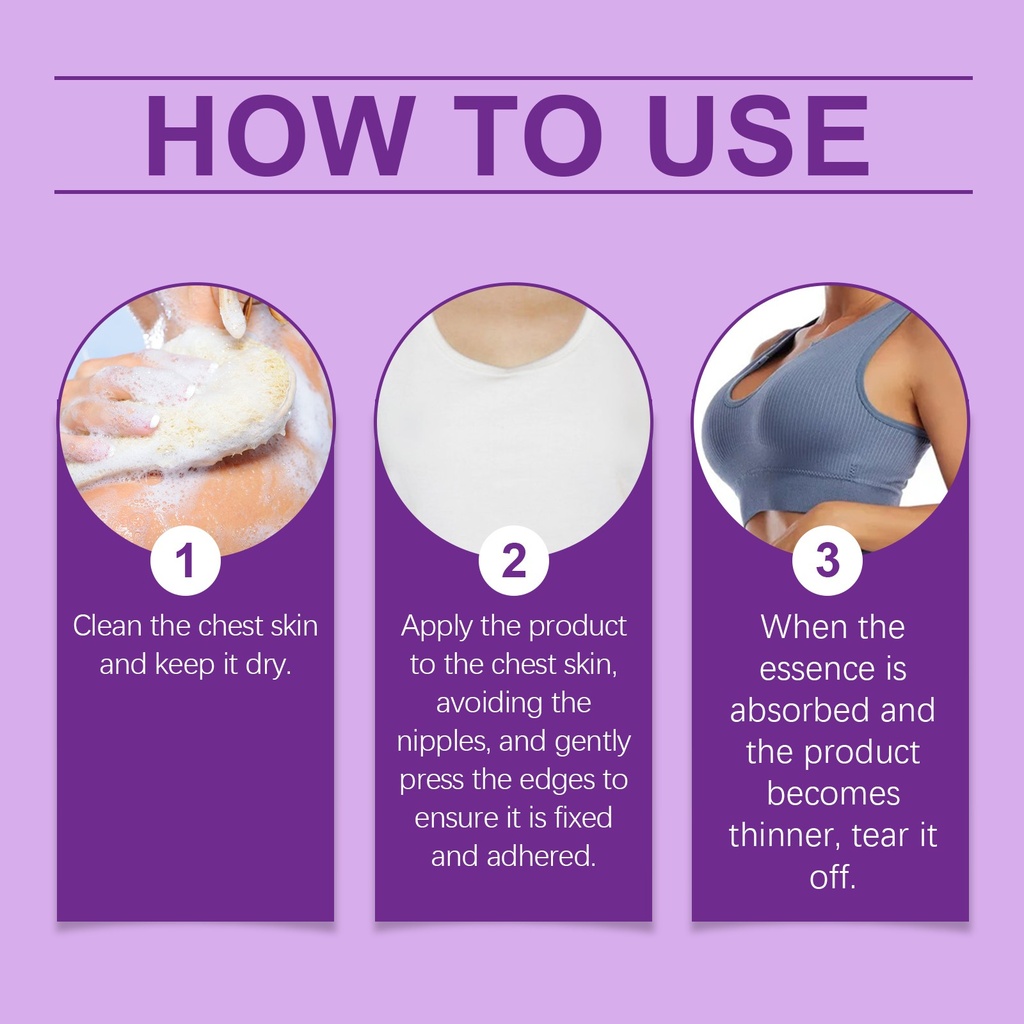 HOW TO USE

1
Clean the chest skin and keep it dry.

2
Apply the product to the chest skin, avoiding the nipples, and gently press the edges to ensure it is fixed and adhered.

3
When the essence is absorbed and the product becomes thinner, tear it off.