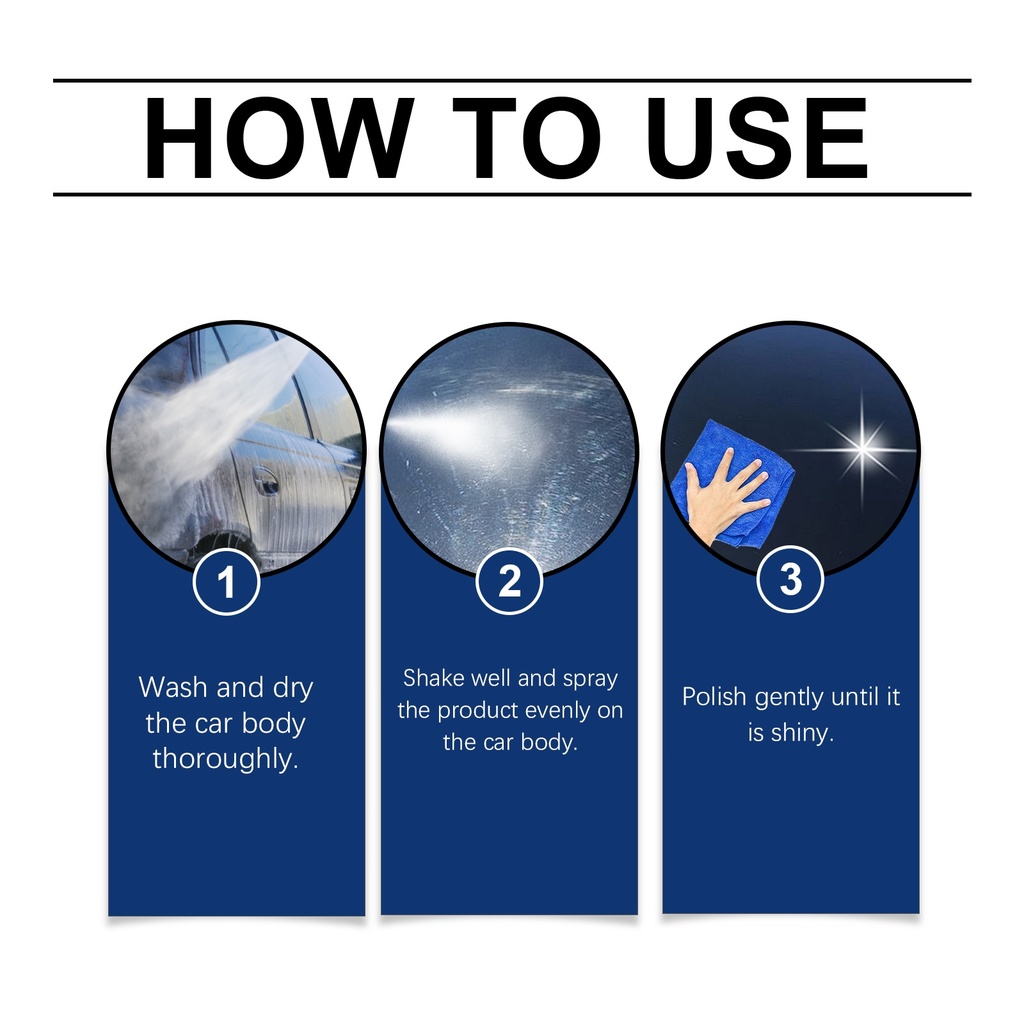 HOW TO USE

1

Wash and dry the car body thoroughly.

2

Shake well and spray the product evenly on the car body.

3

Polish gently until it is shiny.