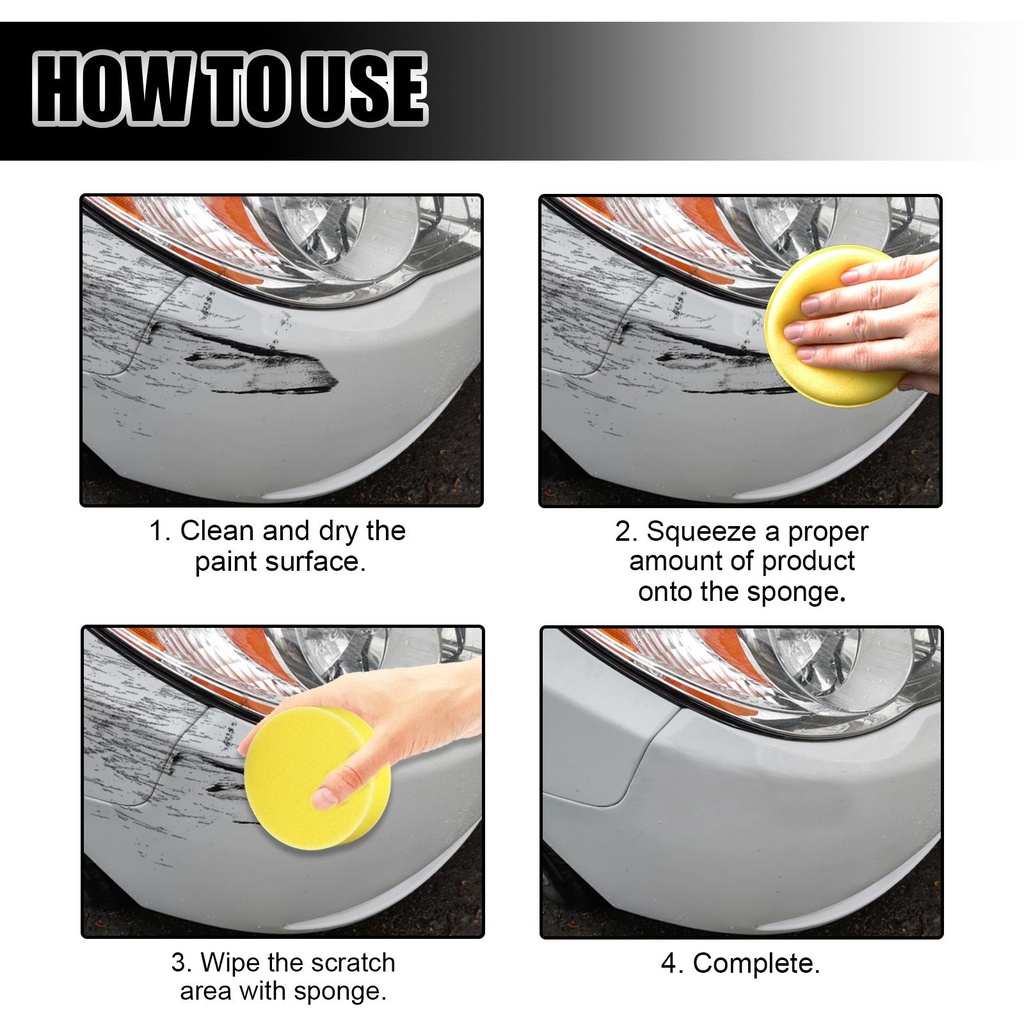 HOW TO USE

1. Clean and dry the paint surface.

2. Squeeze a proper amount of product onto the sponge.

3. Wipe the scratch area with sponge.

4. Complete.