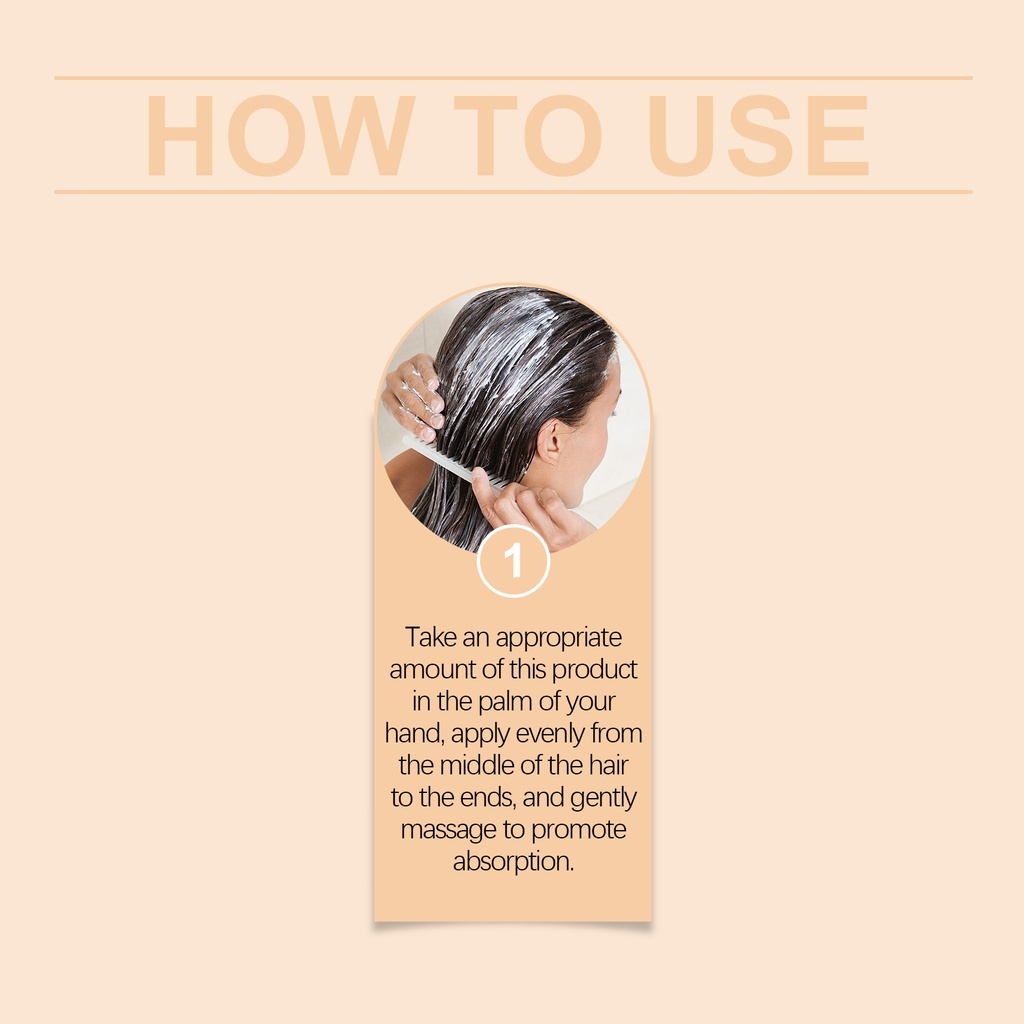 HOW TO USE

1

Take an appropriate amount of this product in the palm of your hand, apply evenly from the middle of the hair to the ends, and gently massage to promote absorption.