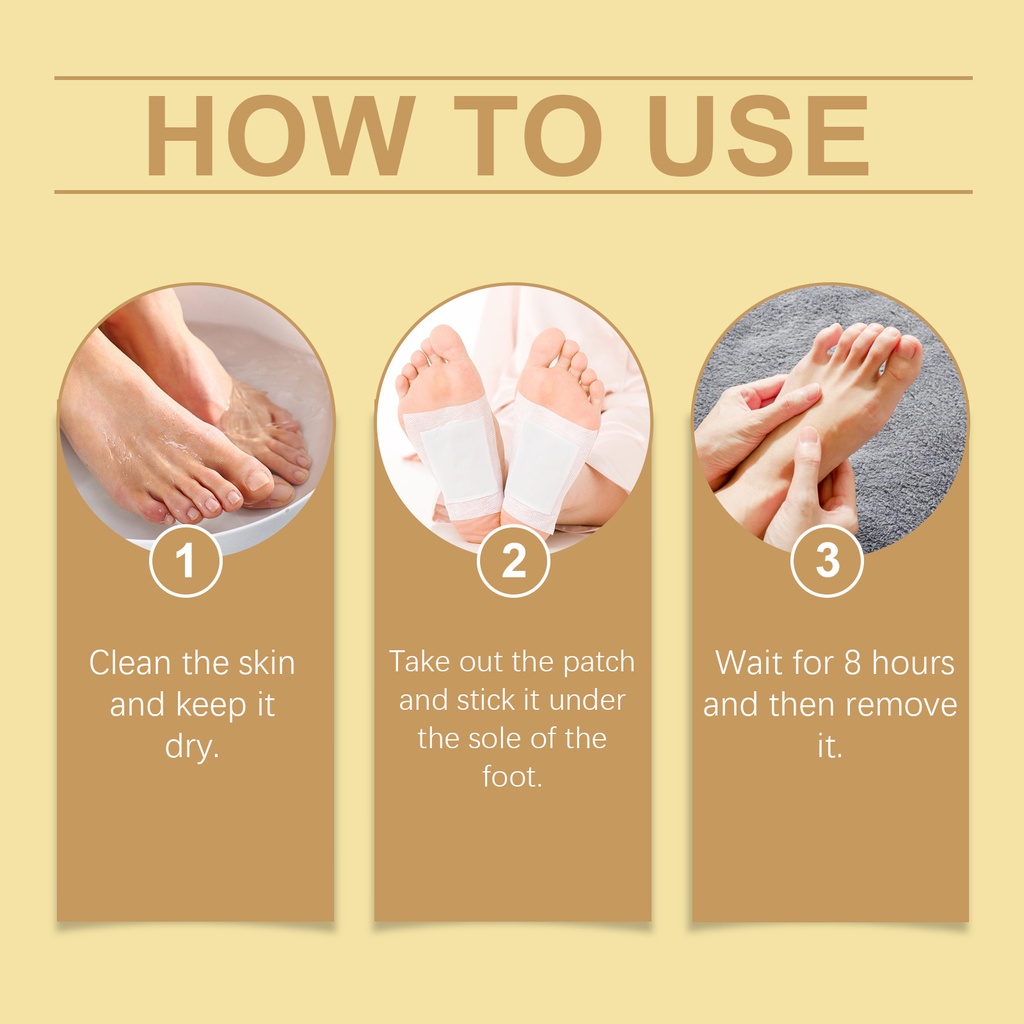 HOW TO USE

1

Clean the skin and keep it dry.

2

Take out the patch and stick it under the sole of the foot.

3

Wait for 8 hours and then remove it.