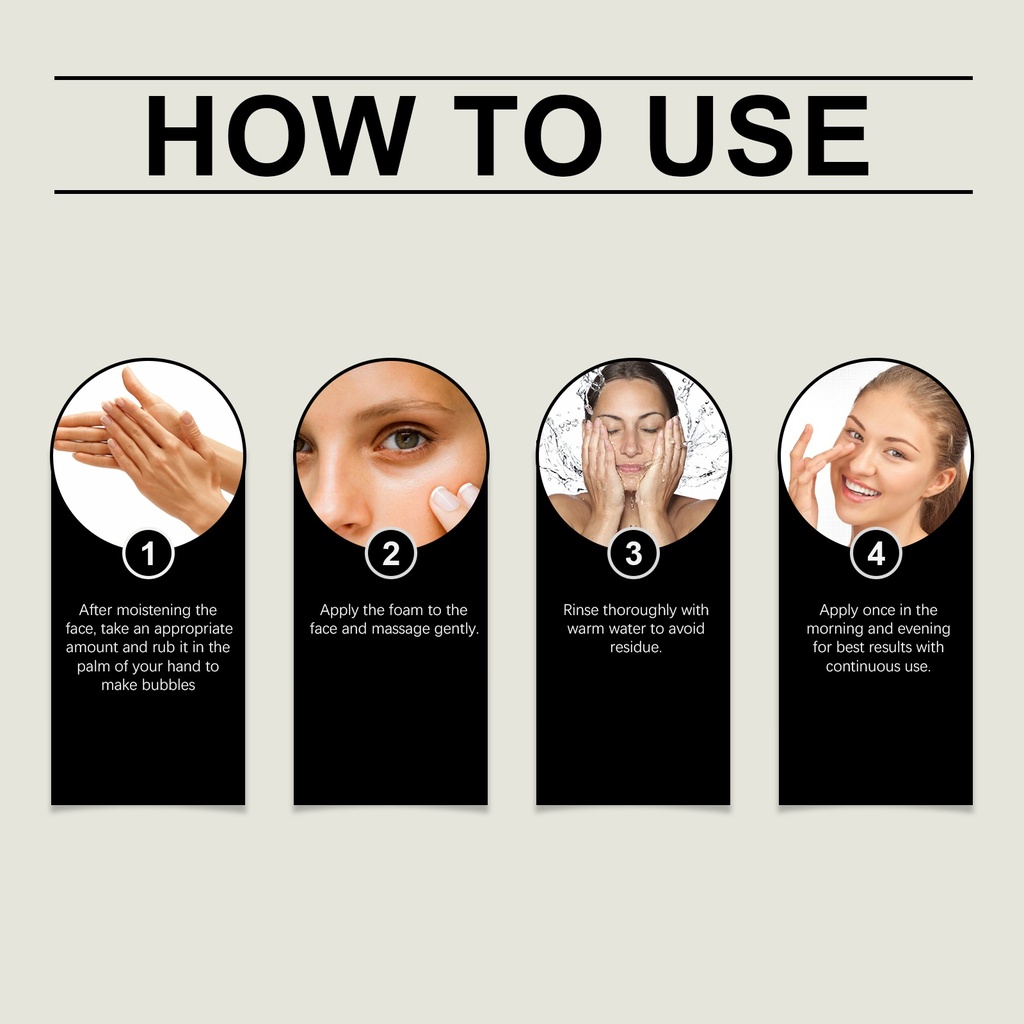 HOW TO USE

1

After moistening the face, take an appropriate amount and rub it in the palm of your hand to make bubbles

2

Apply the foam to the face and massage gently.

3

Rinse thoroughly with warm water to avoid residue.

4

Apply once in the morning and evening for best results with continuous use.