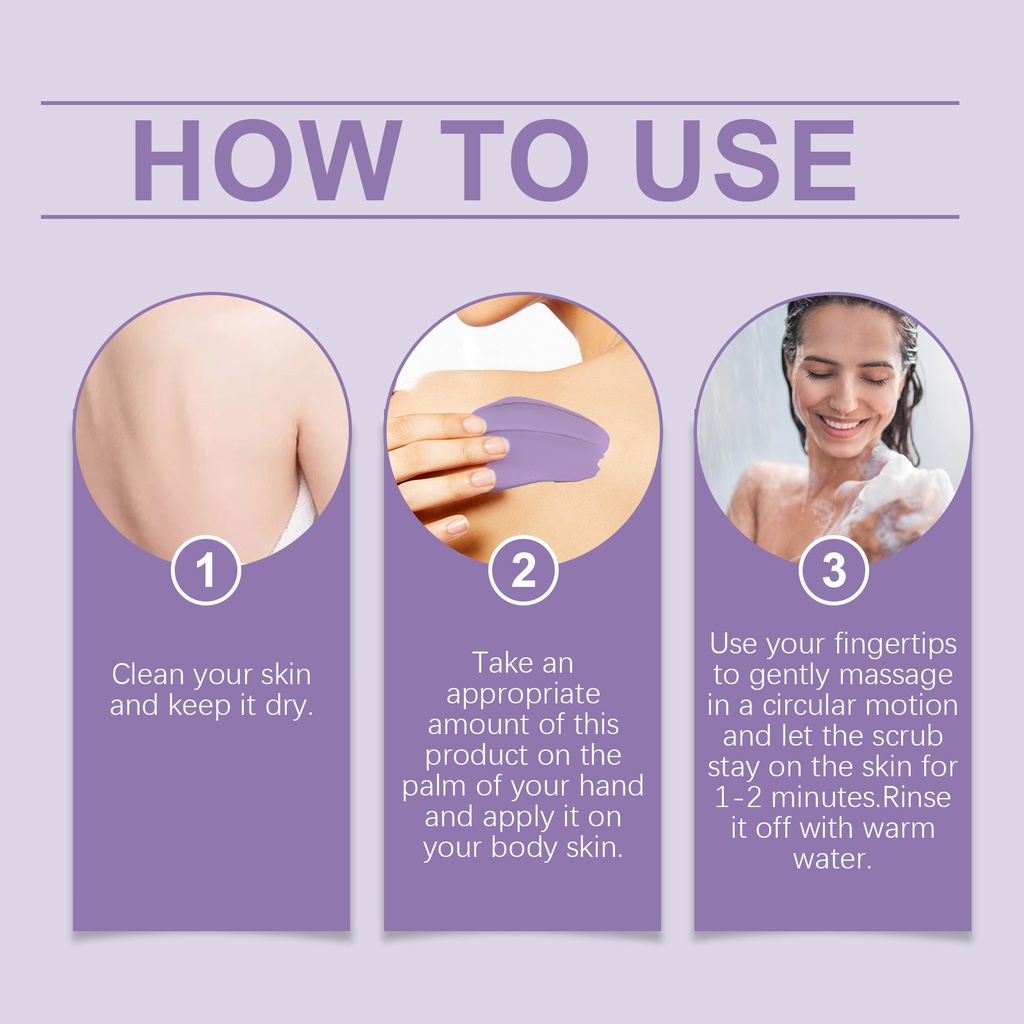 HOW TO USE

1

Clean your skin and keep it dry.

2

Take an appropriate amount of this product on the palm of your hand and apply it on your body skin.

3

Use your fingertips to gently massage in a circular motion and let the scrub stay on the skin for 1-2 minutes.Rinse it off with warm water.