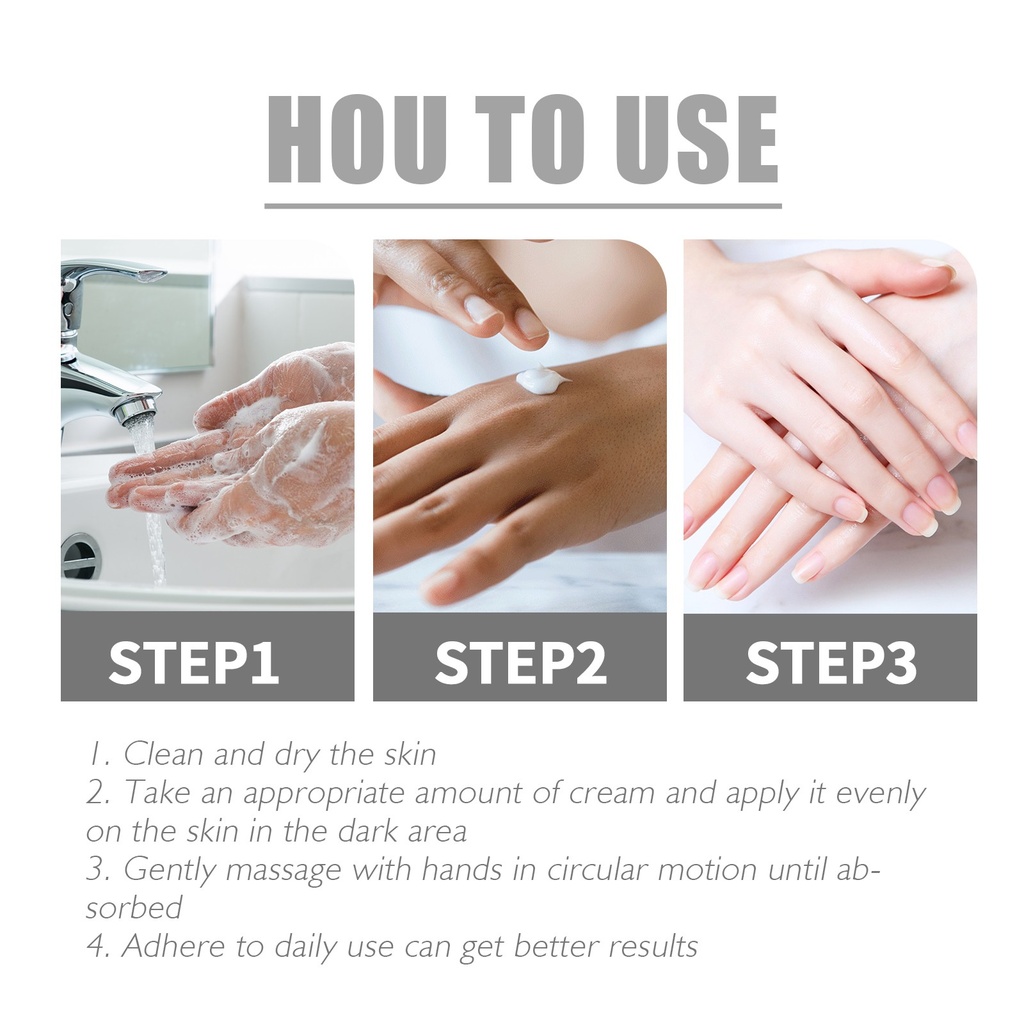 HOU TO USE

STEP1

STEP2

STEP3

1. Clean and dry the skin
2. Take an appropriate amount of cream and apply it evenly on the skin in the dark area
3. Gently massage with hands in circular motion until absorbed
4. Adhere to daily use can get better results