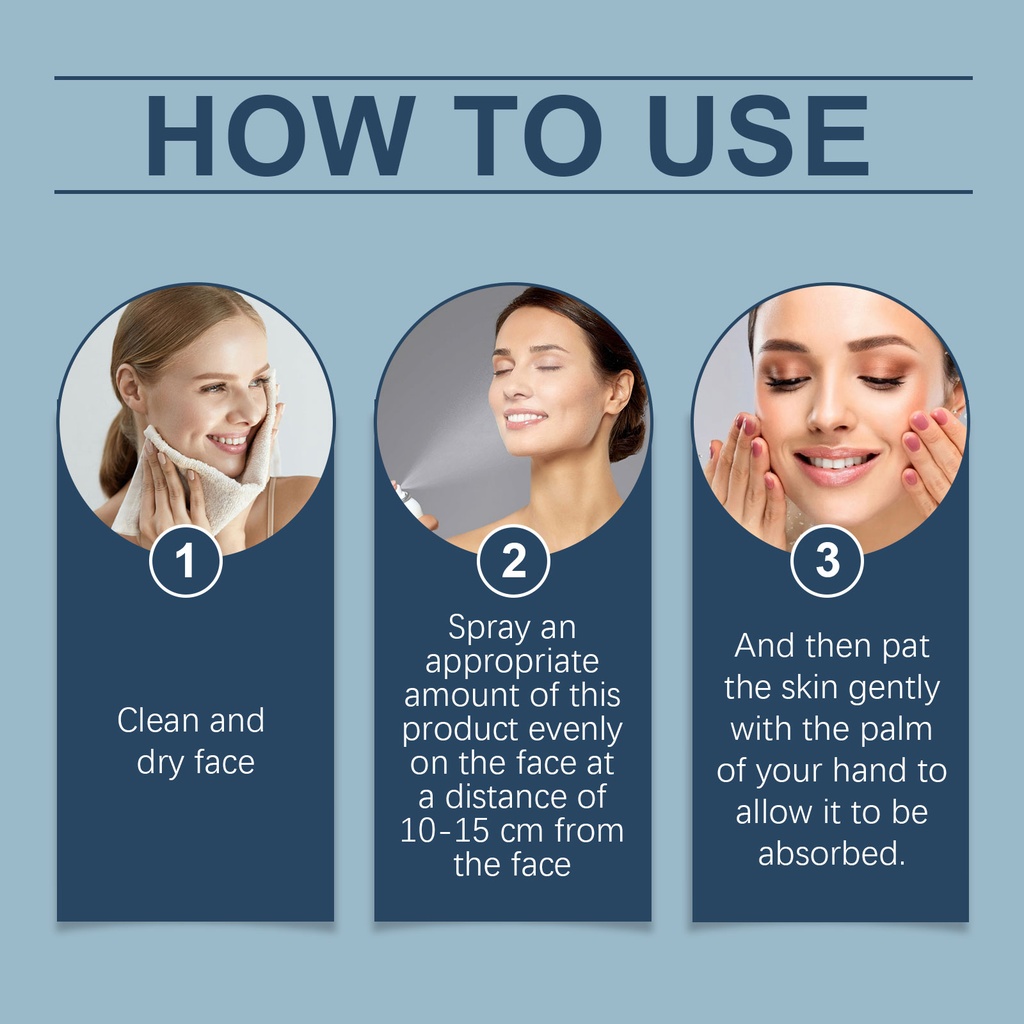 HOW TO USE

1

Clean and dry face

2

Spray an appropriate amount of this product evenly on the face at a distance of 10-15 cm from the face

3

And then pat the skin gently with the palm of your hand to allow it to be absorbed.