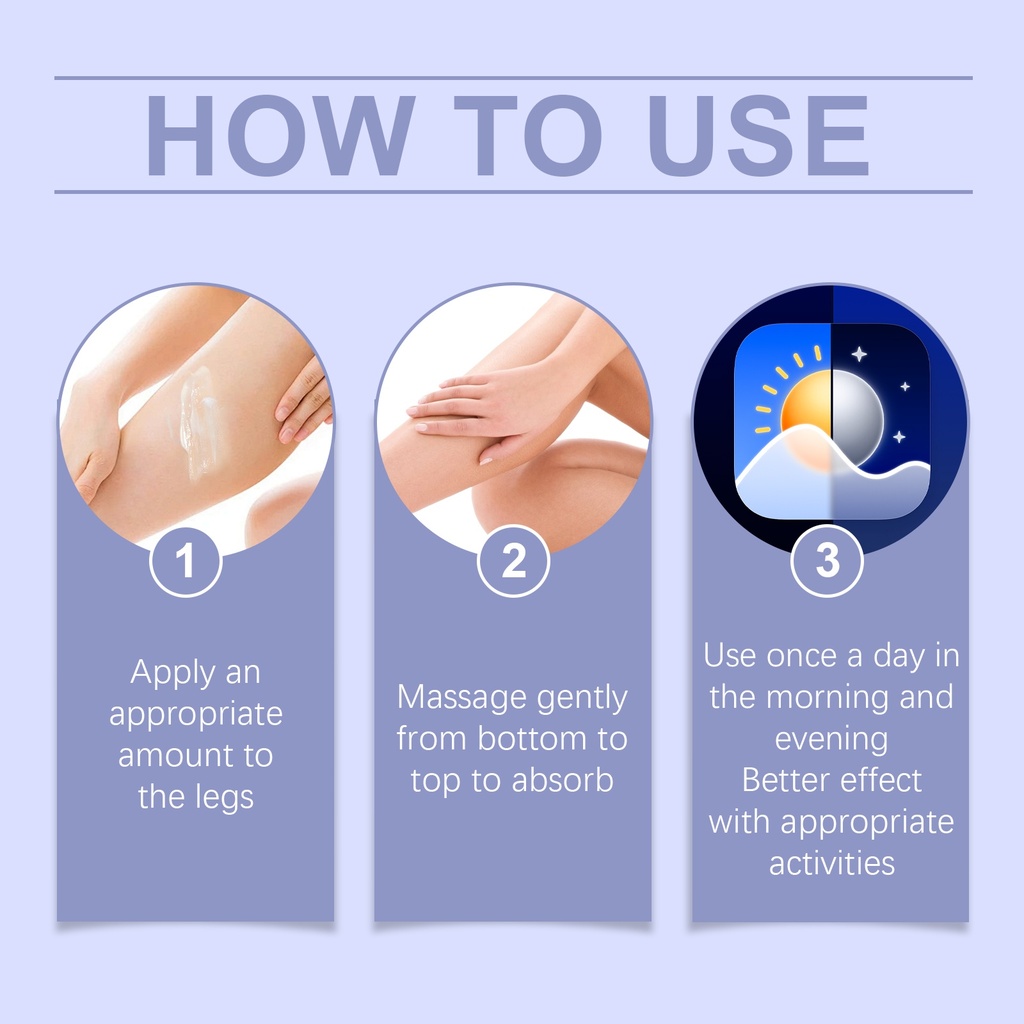 HOW TO USE

1

Apply an appropriate amount to the legs

2

Massage gently from bottom to top to absorb

3

Use once a day in the morning and evening
Better effect with appropriate activities