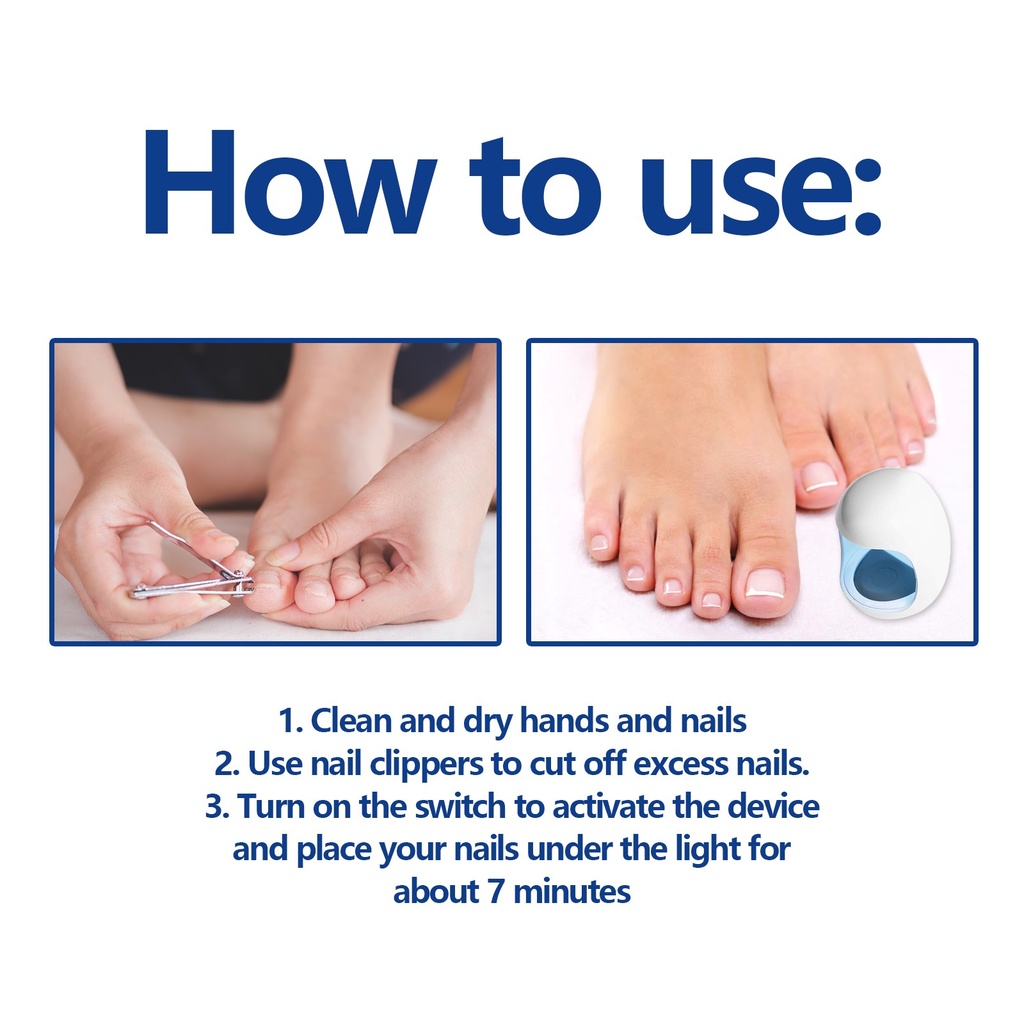 How to use:

1. Clean and dry hands and nails
2. Use nail clippers to cut off excess nails.
3. Turn on the switch to activate the device and place your nails under the light for about 7 minutes